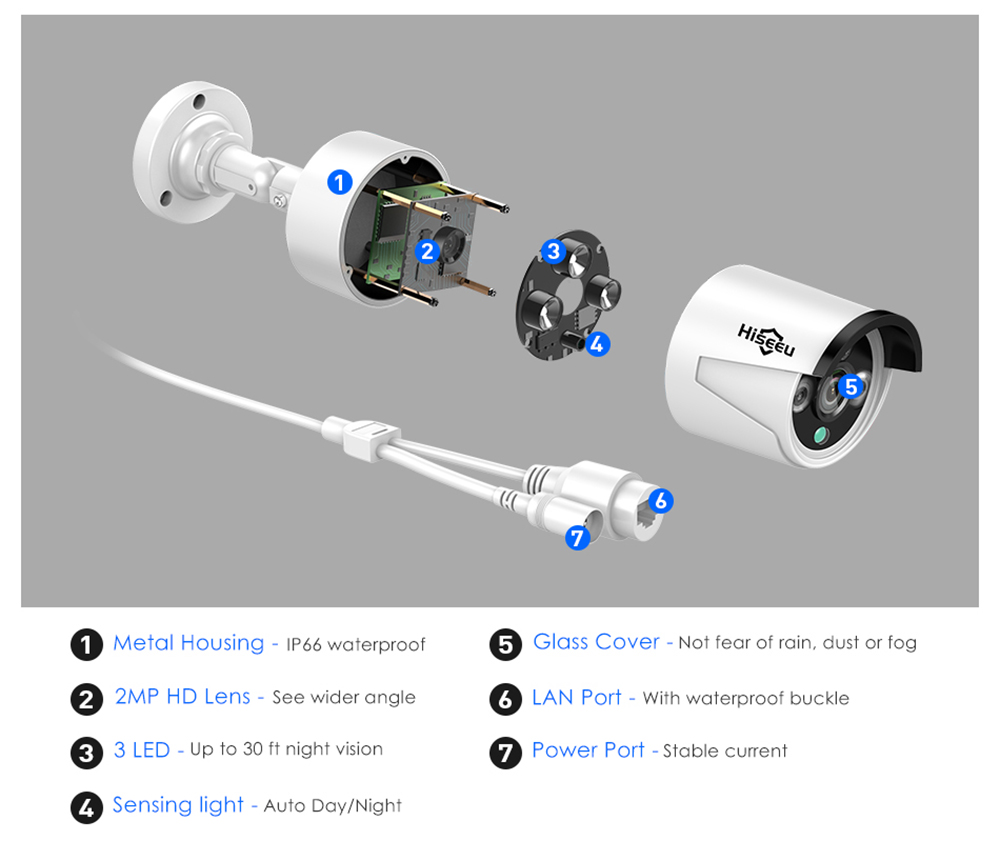 1
2
3
4
Hiseeu
5
6
7

1 Metal Housing - IP66 waterproof

2 2MP HD Lens - See wider angle

3 3 LED - Up to 30 ft night vision

4 Sensing light - Auto Day/Night

5 Glass Cover - Not fear of rain, dust or fog

6 LAN Port - With waterproof buckle

7 Power Port - Stable current