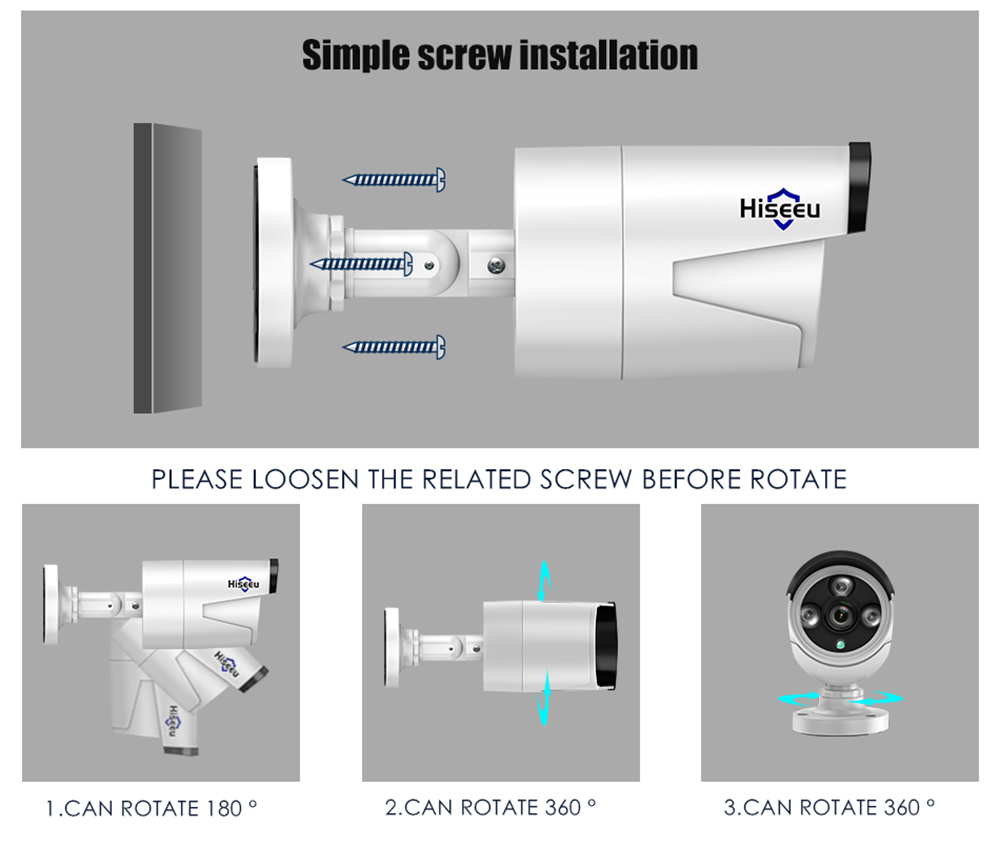 Simple screw installation

Hiseeu

PLEASE LOOSEN THE RELATED SCREW BEFORE ROTATE

Hiseeu

Hiseeu

Hiseeu

1.CAN ROTATE 180 °

2.CAN ROTATE 360 °

3.CAN ROTATE 360 °