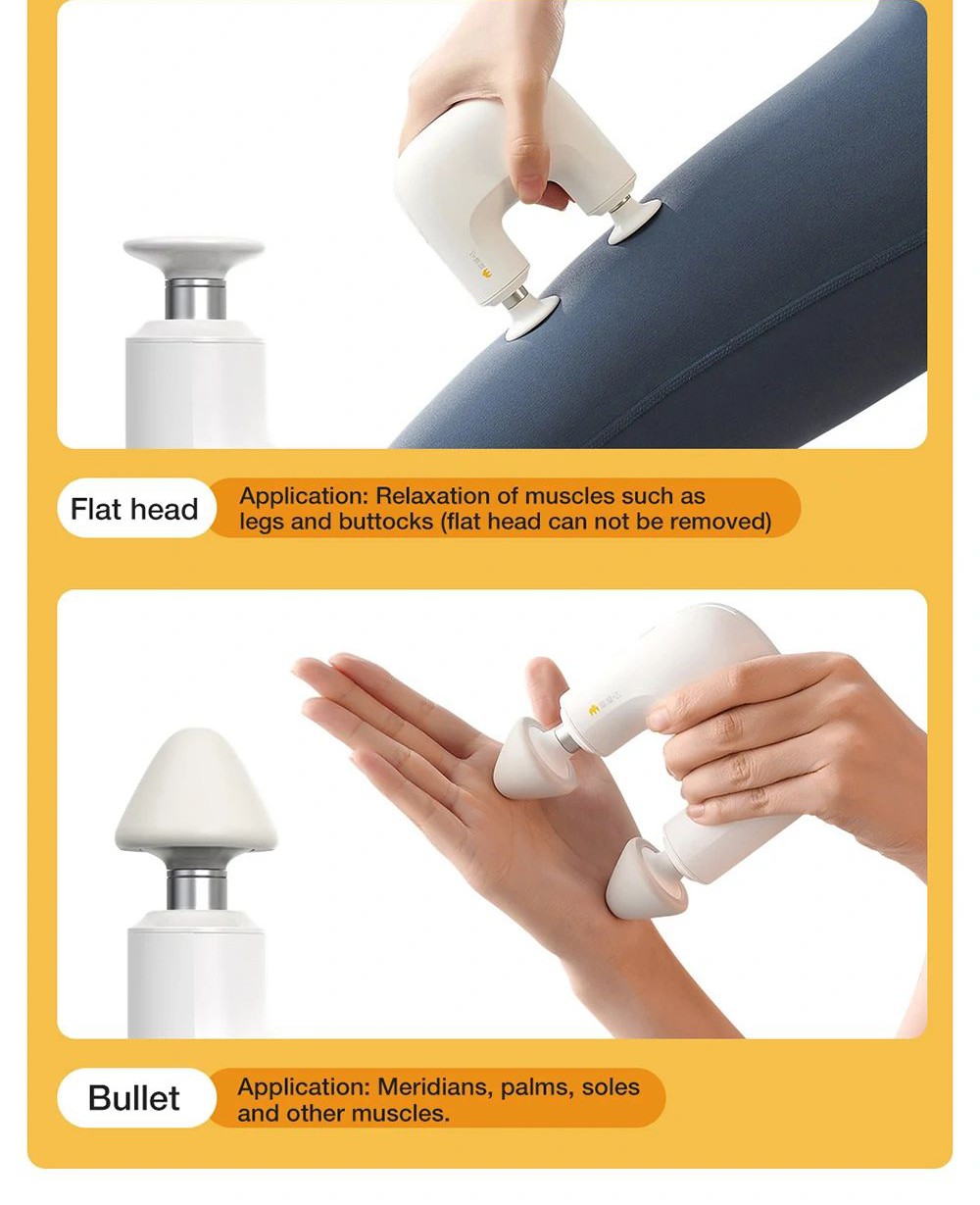 Flat head

Application: Relaxation of muscles such as legs and buttocks (flat head can not be removed)

Bullet

Application: Meridians, palms, soles and other muscles.