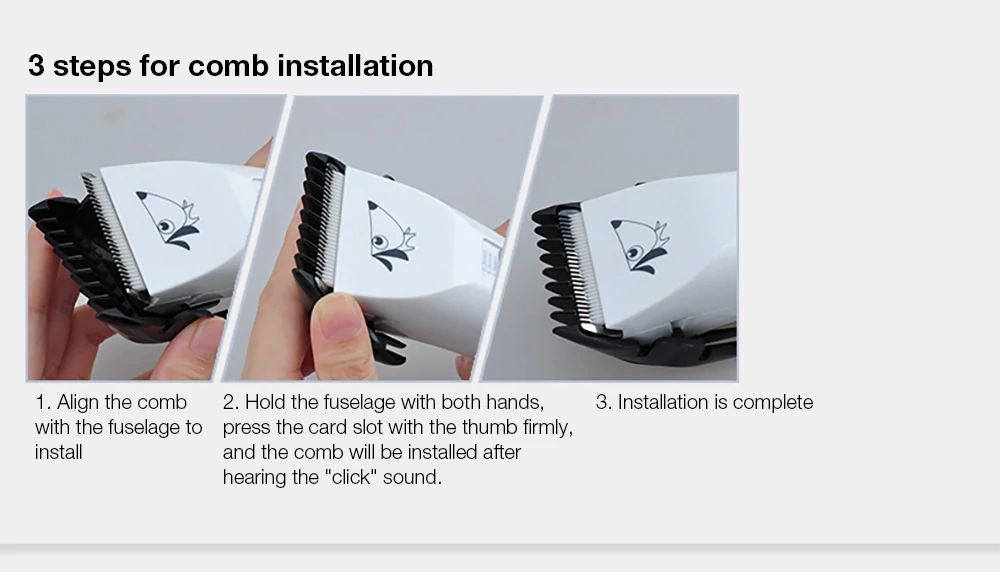 3 steps for comb installation

1. Align the comb with the fuselage to install

2. Hold the fuselage with both hands, press the card slot with the thumb firmly, and the comb will be installed after hearing the "click" sound.

3. Installation is complete