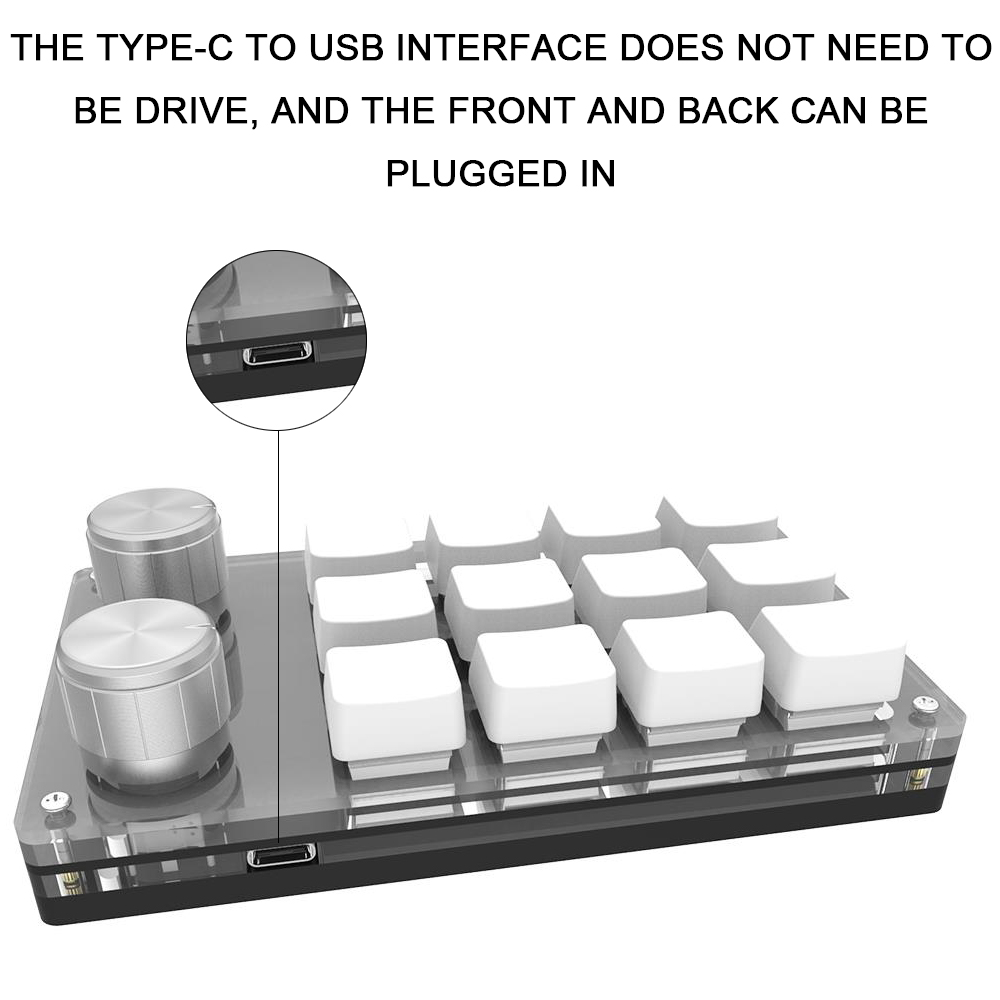 THE TYPE-C TO USB INTERFACE DOES NOT NEED TO BE DRIVE, AND THE FRONT AND BACK CAN BE PLUGGED IN