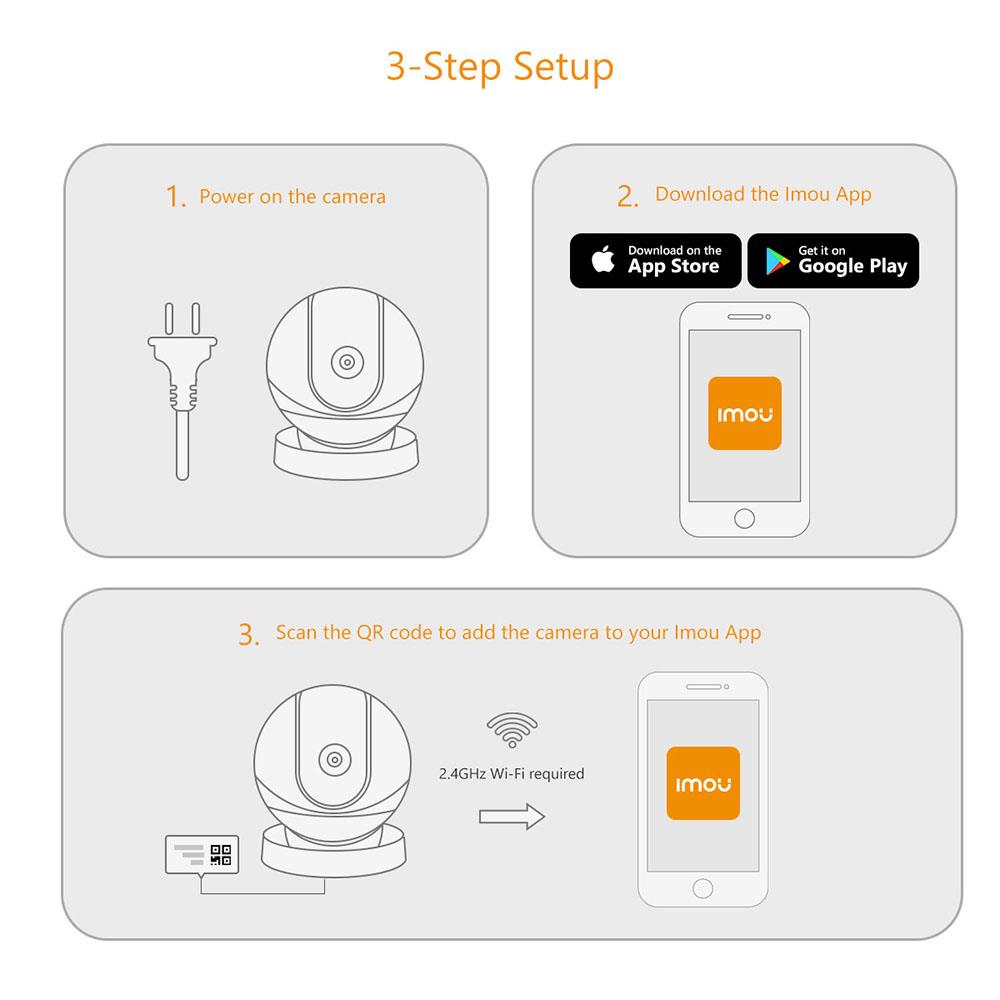 3-Step Setup

1. Power on the camera

2. Download the Imou App

Download on the App Store

Get it on Google Play

imou

3. Scan the QR code to add the camera to your Imou App

2.4GHz Wi-Fi required

imou