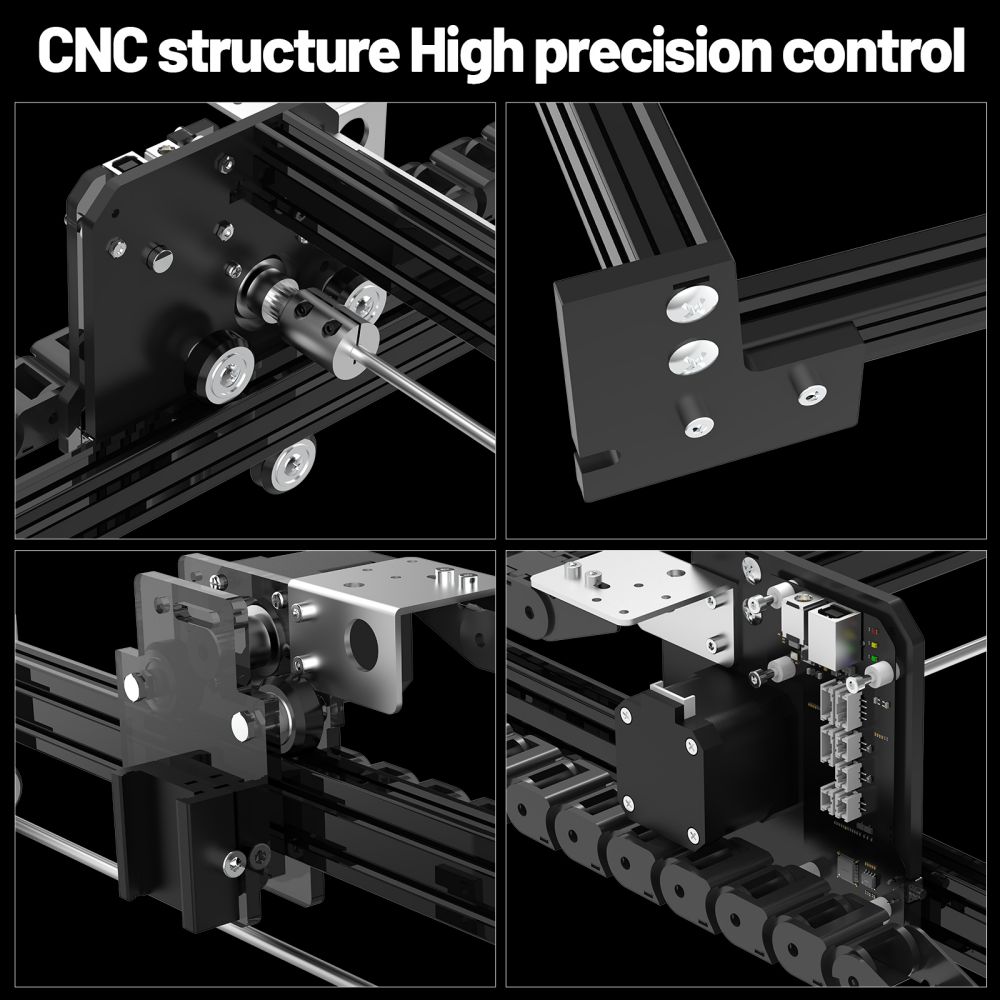 CNC structure High precision control