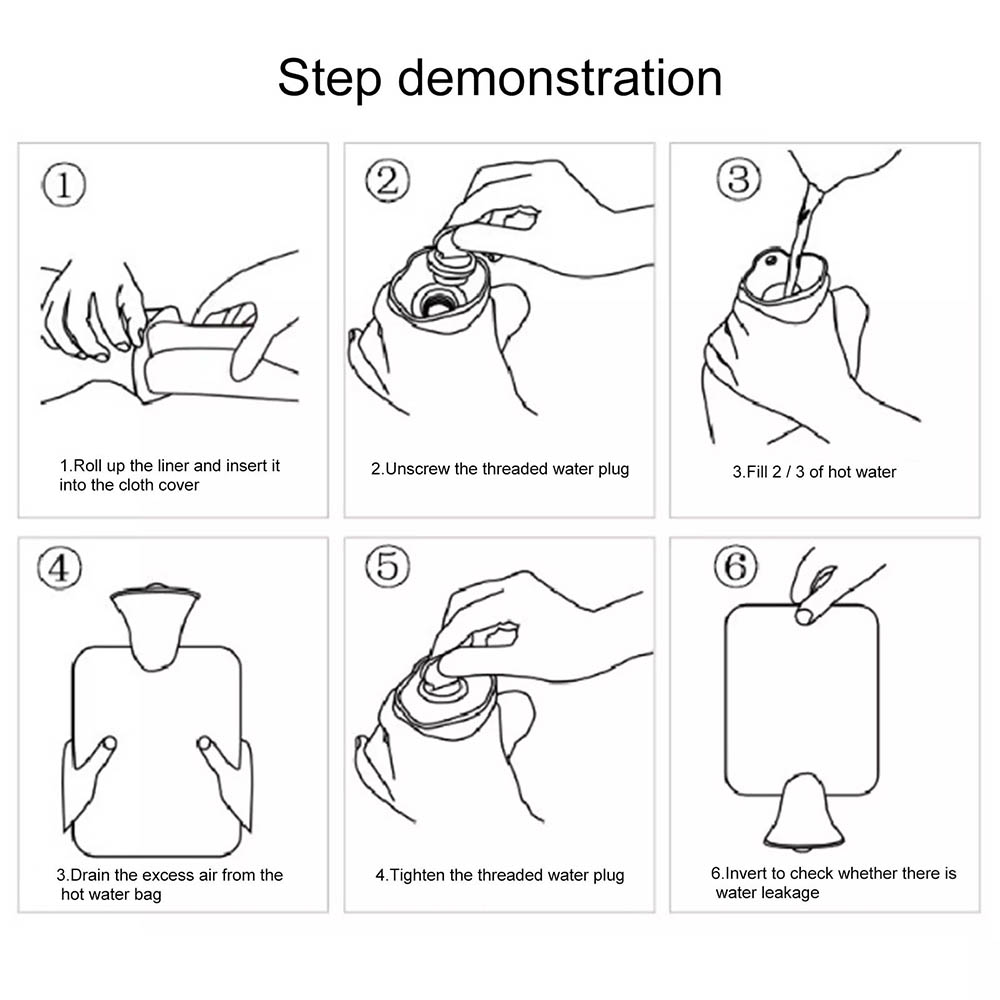 Step demonstration

①

1.Roll up the liner and insert it into the cloth cover

②

2.Unscrew the threaded water plug

③

3.Fill 2 / 3 of hot water

④

3.Drain the excess air from the hot water bag

⑤

4.Tighten the threaded water plug

⑥

6.Invert to check whether there is water leakage