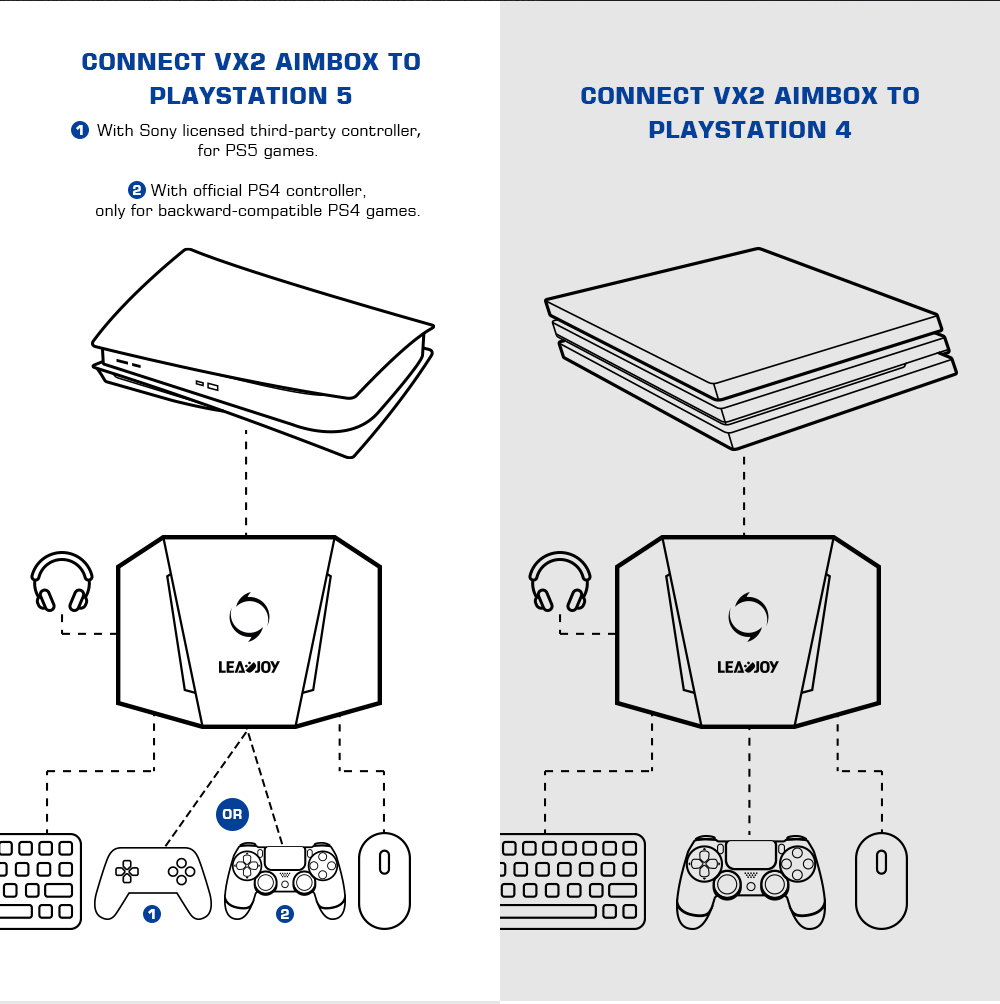 CONNECT VX2 AIMBOX TO PLAYSTATION 5

1 With Sony licensed third-party controller, for PS5 games.

2 With official PS4 controller, only for backward-compatible PS4 games.

LEADJOY

OR

1

2

CONNECT VX2 AIMBOX TO PLAYSTATION 4

LEADJOY