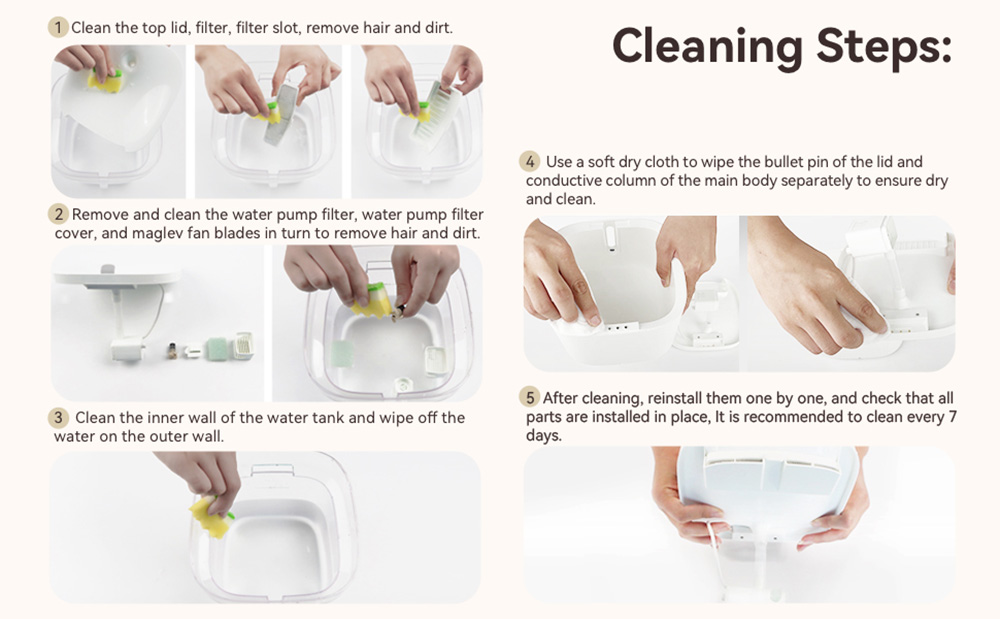 Cleaning Steps:

1 Clean the top lid, filter, filter slot, remove hair and dirt.

2 Remove and clean the water pump filter, water pump filter cover, and maglev fan blades in turn to remove hair and dirt.

3 Clean the inner wall of the water tank and wipe off the water on the outer wall.

4 Use a soft dry cloth to wipe the bullet pin of the lid and conductive column of the main body separately to ensure dry and clean.

5 After cleaning, reinstall them one by one, and check that all parts are installed in place, It is recommended to clean every 7 days.