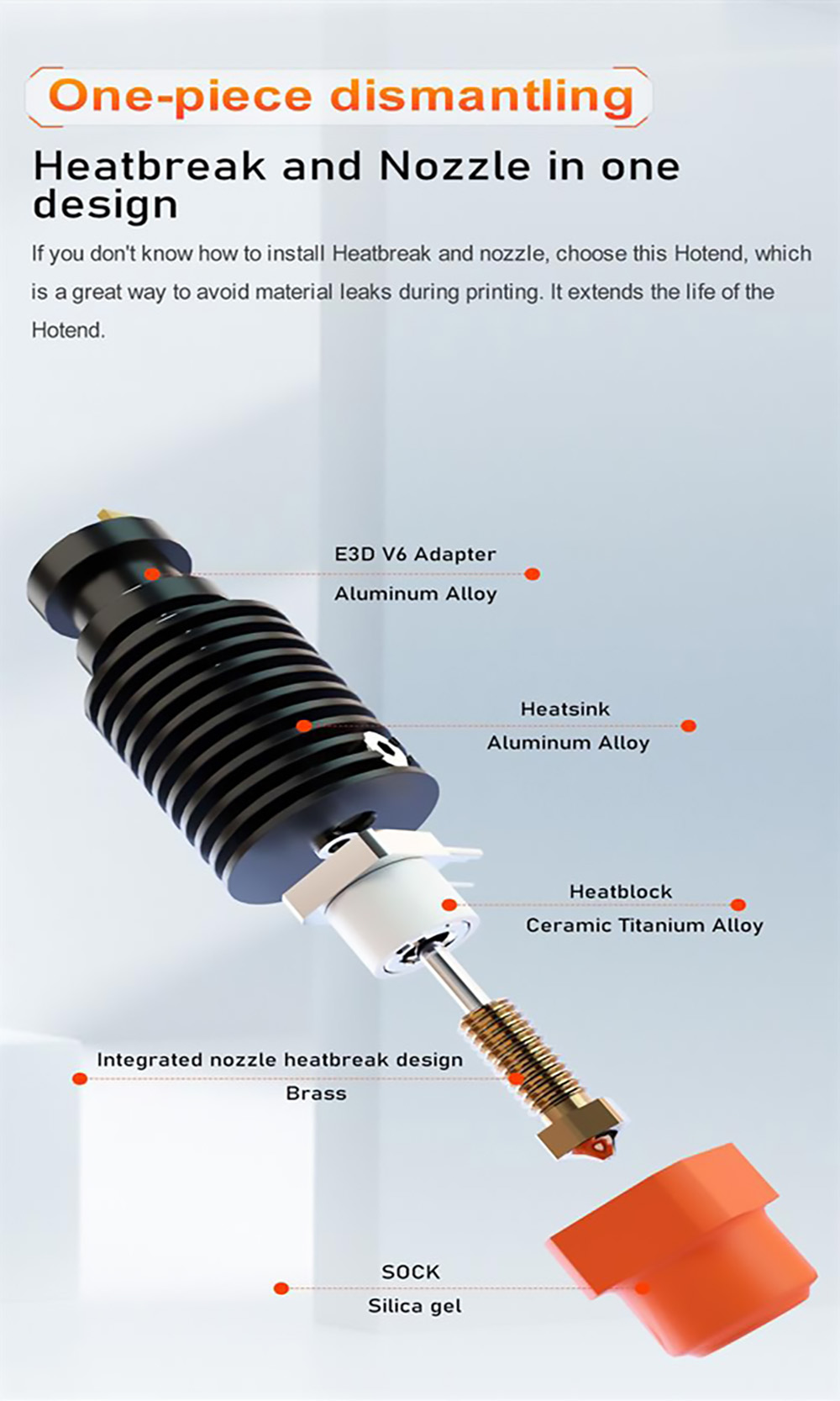 One-piece dismantling

Heatbreak and Nozzle in one design

If you don't know how to install Heatbreak and nozzle, choose this Hotend, which is a great way to avoid material leaks during printing. It extends the life of the Hotend.

E3D V6 Adapter
Aluminum Alloy

Heatsink
Aluminum Alloy

Heatblock
Ceramic Titanium Alloy

Integrated nozzle heatbreak design
Brass

SOCK
Silica gel