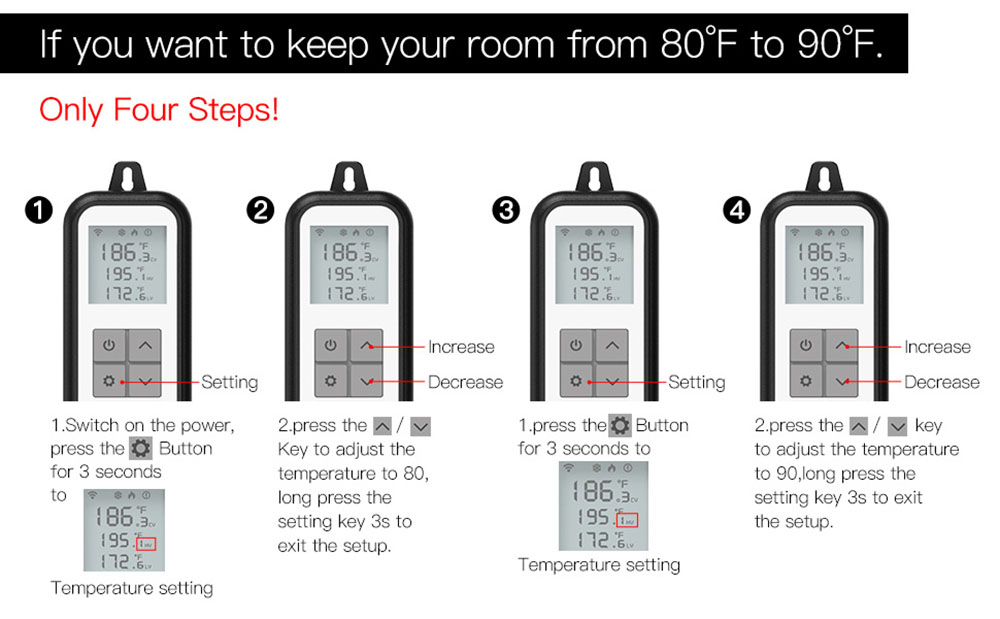 If you want to keep your room from 80°F to 90°F.

Only Four Steps!

1

186.3 °F CV
195.1 °F HV
172.6 °F LV

Setting

1.Switch on the power, press the Button for 3 seconds to

186.3 °F CV
195.1 °F HV
172.6 °F LV

Temperature setting

2

186.3 °F CV
195.1 °F HV
172.6 °F LV

Increase
Decrease

2.press the / Key to adjust the temperature to 80, long press the setting key 3s to exit the setup.

3

186.3 °F CV
195.1 °F HV
172.6 °F LV

Setting

1.press the Button for 3 seconds to

186.3 °F CV
195.1 °F HV
172.6 °F LV

Temperature setting

4

186.3 °F CV
195.1 °F HV
172.6 °F LV

Increase
Decrease

2.press the / key to adjust the temperature to 90,long press the setting key 3s to exit the setup.