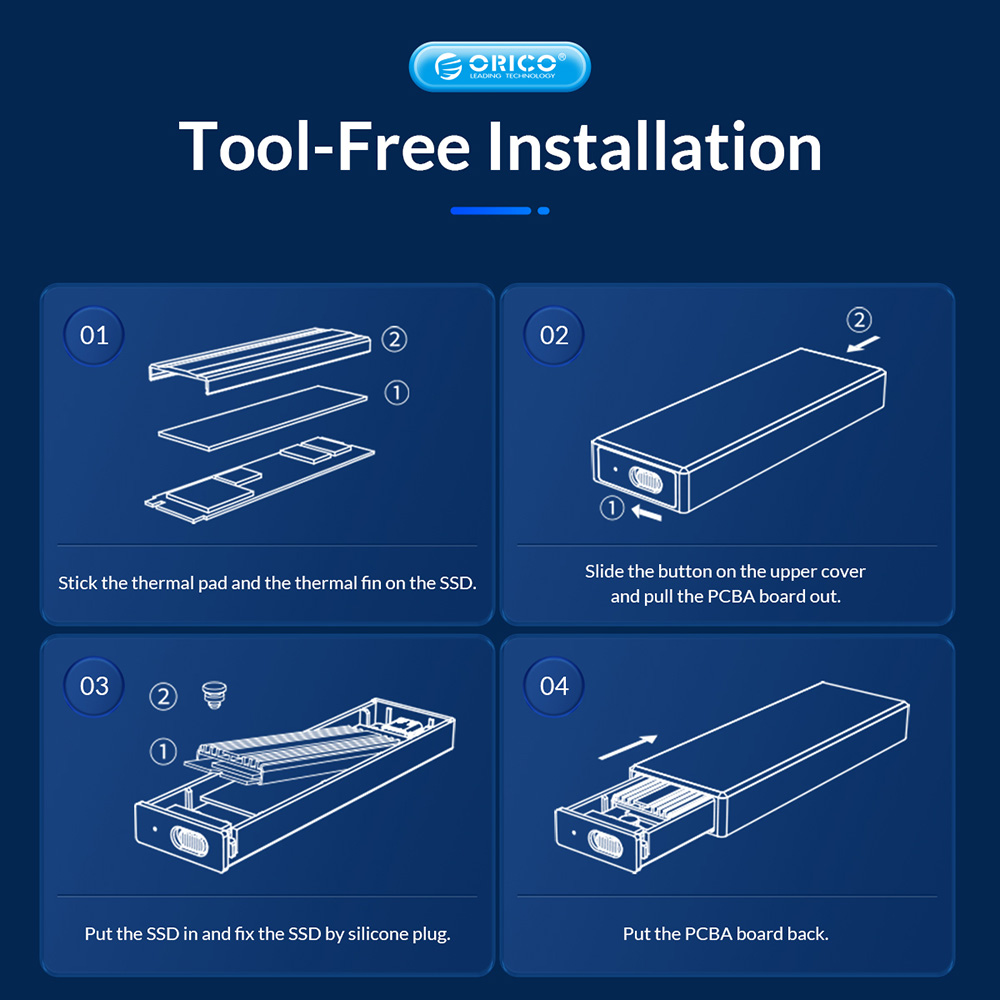 ORICO®
LEADING TECHNOLOGY

Tool-Free Installation

01
②
①
Stick the thermal pad and the thermal fin on the SSD.

02
②
①
Slide the button on the upper cover and pull the PCBA board out.

03
②
①
Put the SSD in and fix the SSD by silicone plug.

04
Put the PCBA board back.