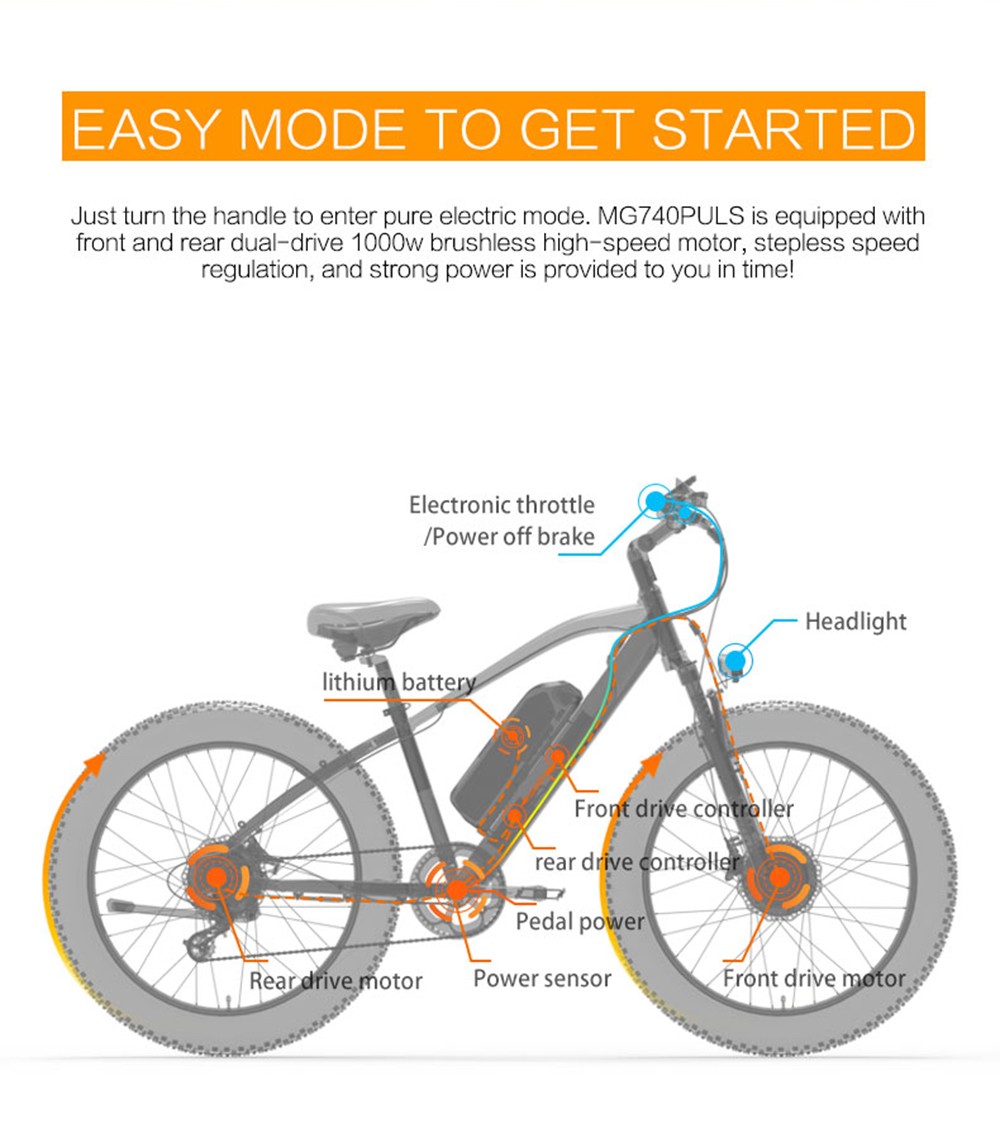 EASY MODE TO GET STARTED

Just turn the handle to enter pure electric mode. MG740PULS is equipped with front and rear dual-drive 1000w brushless high-speed motor, stepless speed regulation, and strong power is provided to you in time!

Electronic throttle /Power off brake

Headlight

lithium battery

Front drive controller

rear drive controller

Pedal power

Rear drive motor

Power sensor

Front drive motor