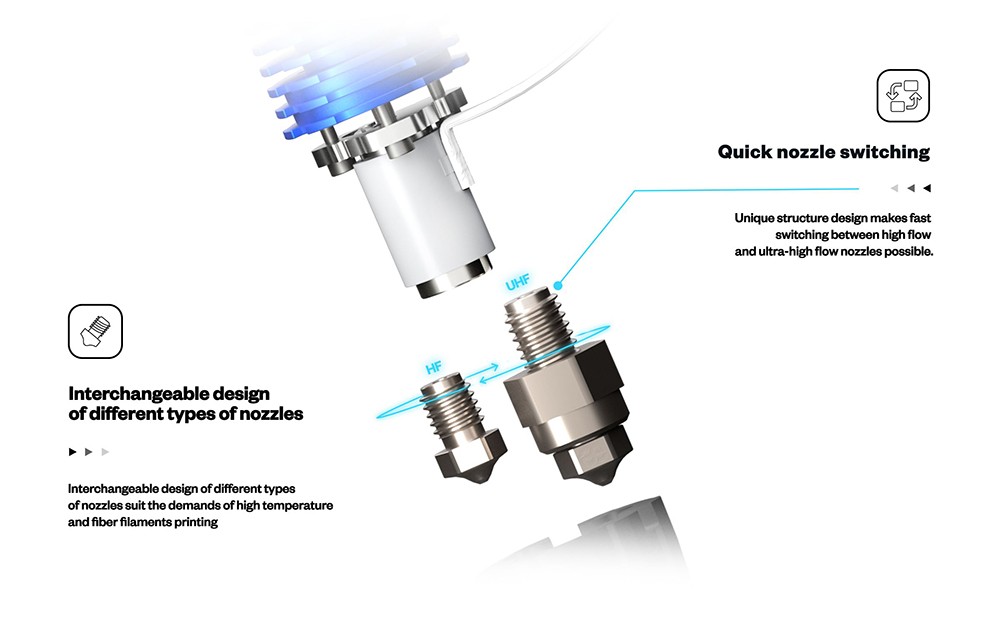 Quick nozzle switching

Unique structure design makes fast switching between high flow and ultra-high flow nozzles possible.

UHF

HF

Interchangeable design of different types of nozzles

Interchangeable design of different types of nozzles suit the demands of high temperature and fiber filaments printing