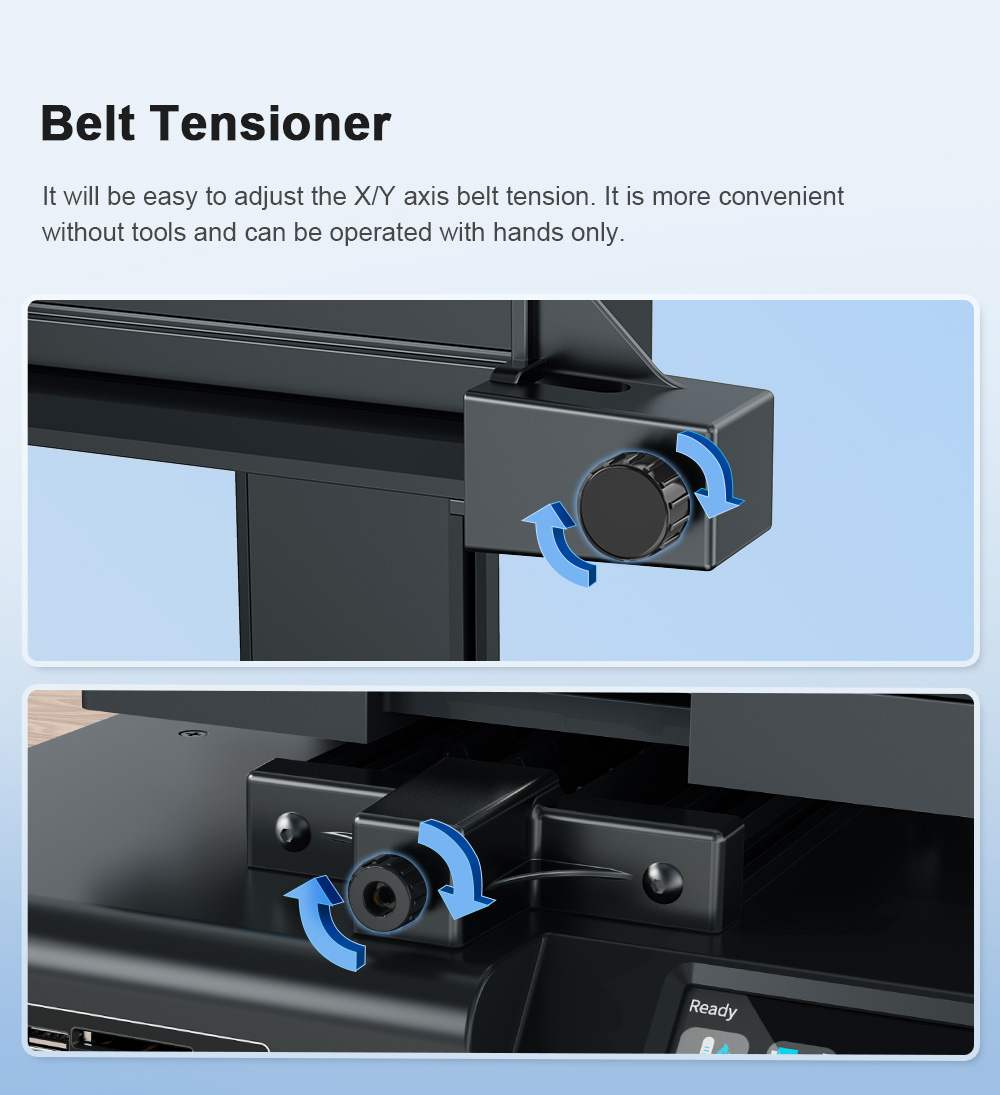 Belt Tensioner

It will be easy to adjust the X/Y axis belt tension. It is more convenient without tools and can be operated with hands only.

Ready