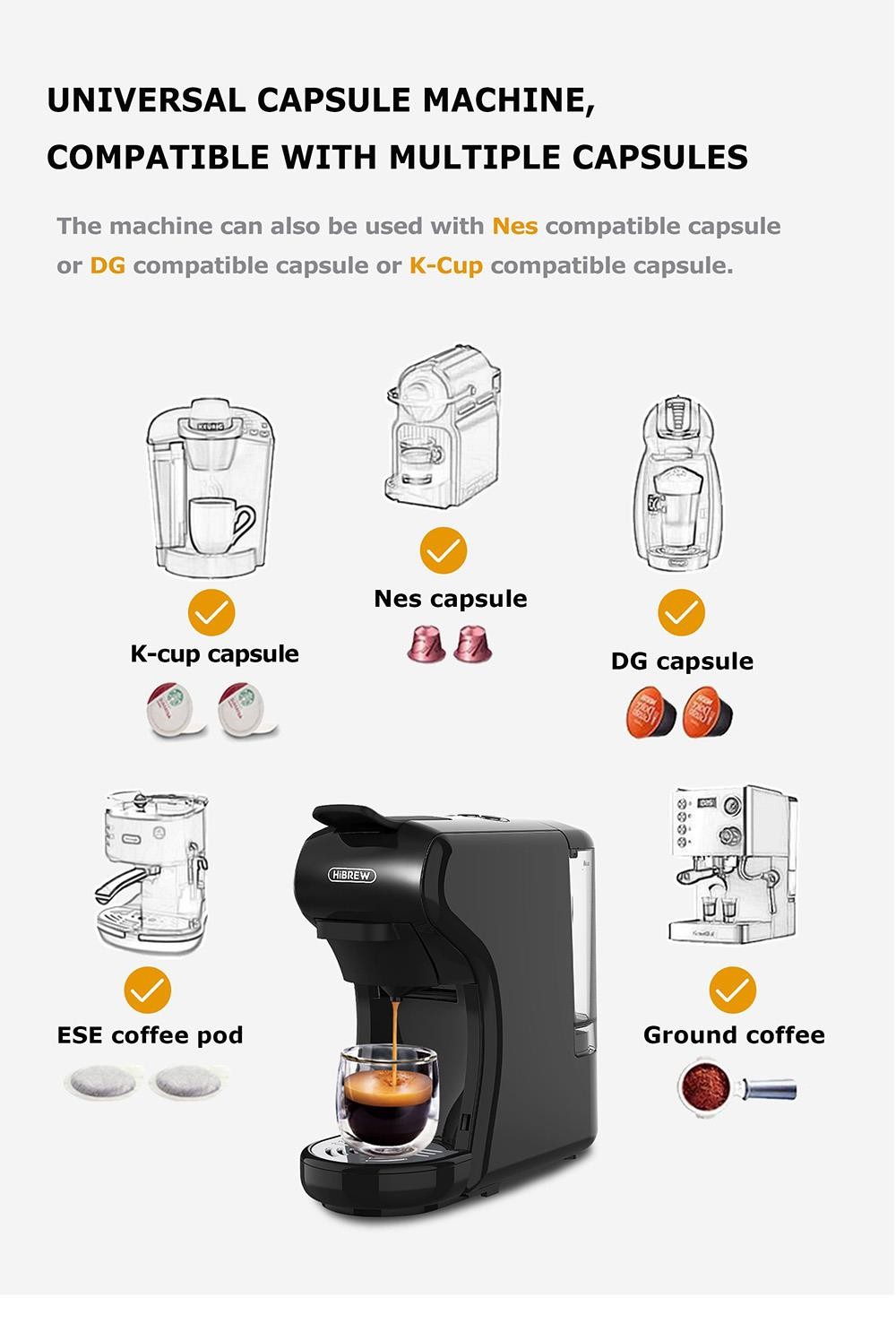 UNIVERSAL CAPSULE MACHINE,
COMPATIBLE WITH MULTIPLE CAPSULES

The machine can also be used with Nes compatible capsule or DG compatible capsule or K-Cup compatible capsule.

KEURIG

K-cup capsule

Nes capsule

DG capsule

HiBREW

ESE coffee pod

Ground coffee