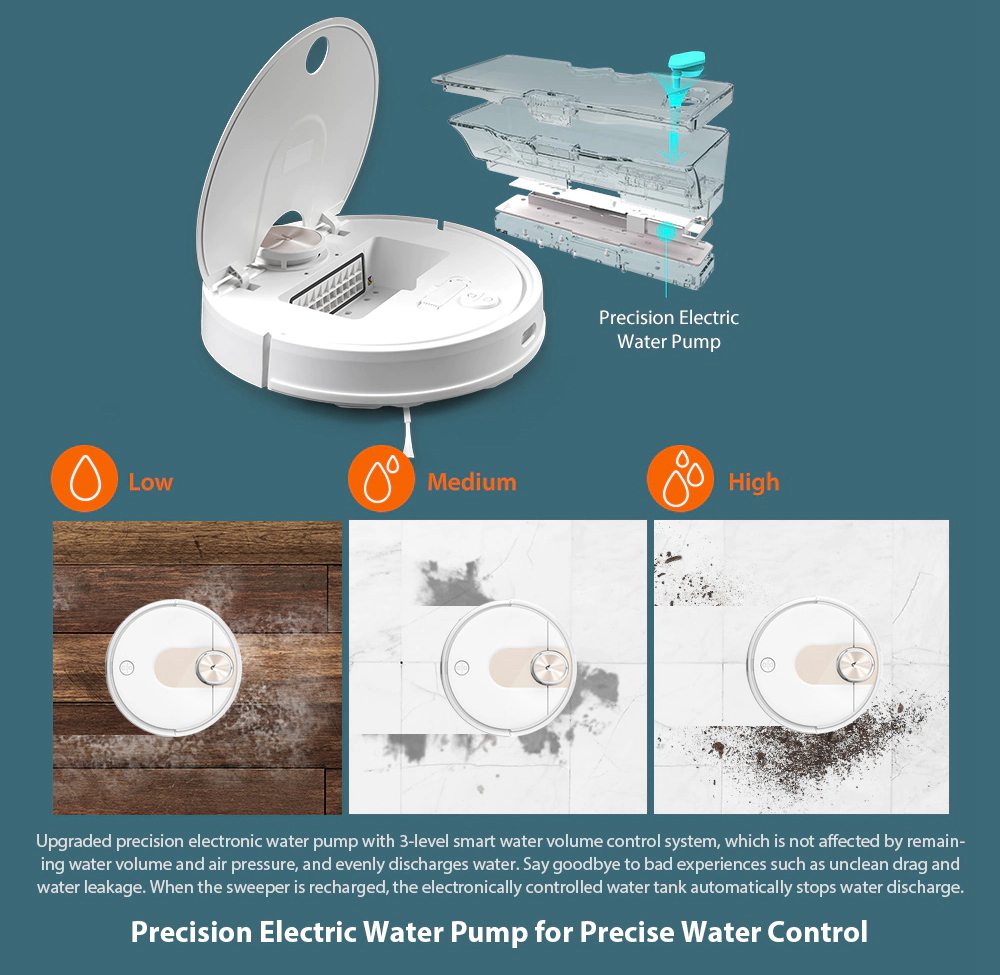 Precision Electric Water Pump

Low

Medium

High

Upgraded precision electronic water pump with 3-level smart water volume control system, which is not affected by remaining water volume and air pressure, and evenly discharges water. Say goodbye to bad experiences such as unclean drag and water leakage. When the sweeper is recharged, the electronically controlled water tank automatically stops water discharge.

Precision Electric Water Pump for Precise Water Control