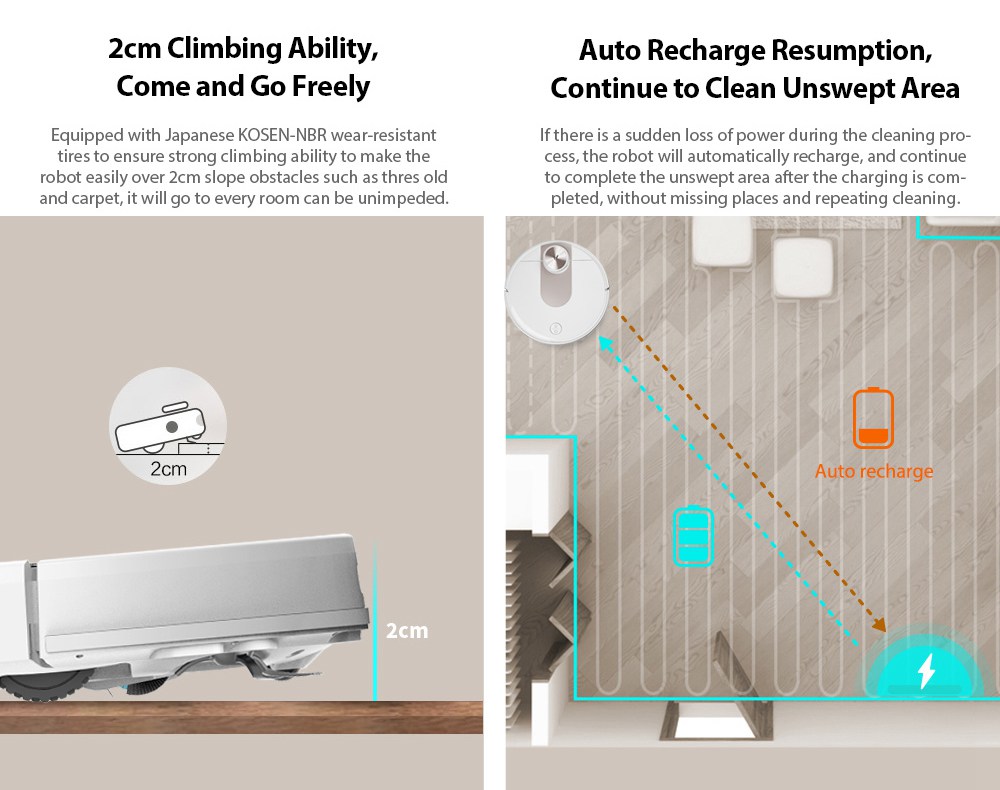 2cm Climbing Ability, Come and Go Freely

Equipped with Japanese KOSEN-NBR wear-resistant tires to ensure strong climbing ability to make the robot easily over 2cm slope obstacles such as thres old and carpet, it will go to every room can be unimpeded.

2cm

2cm

Auto Recharge Resumption, Continue to Clean Unswept Area

If there is a sudden loss of power during the cleaning process, the robot will automatically recharge, and continue to complete the unswept area after the charging is completed, without missing places and repeating cleaning.

Auto recharge