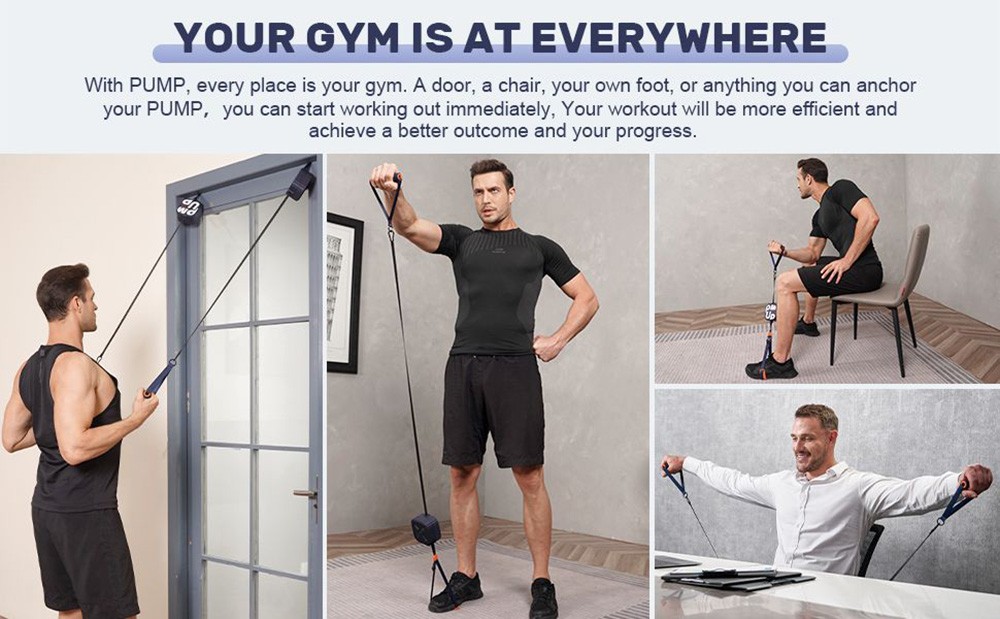 YOUR GYM IS AT EVERYWHERE

With PUMP, every place is your gym. A door, a chair, your own foot, or anything you can anchor your PUMP， you can start working out immediately, Your workout will be more efficient and achieve a better outcome and your progress.