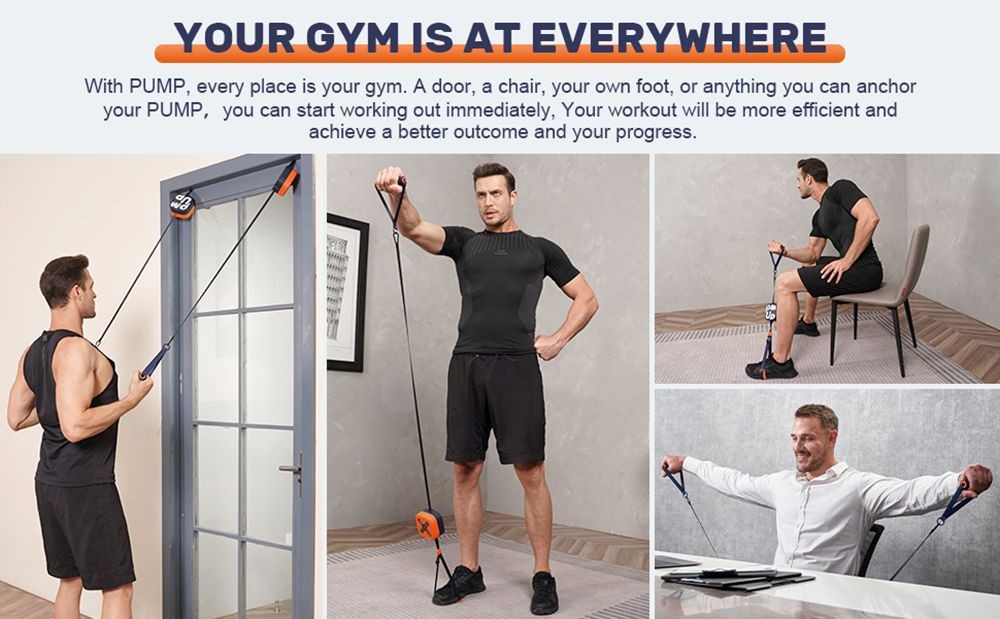 YOUR GYM IS AT EVERYWHERE

With PUMP, every place is your gym. A door, a chair, your own foot, or anything you can anchor your PUMP, you can start working out immediately, Your workout will be more efficient and achieve a better outcome and your progress.