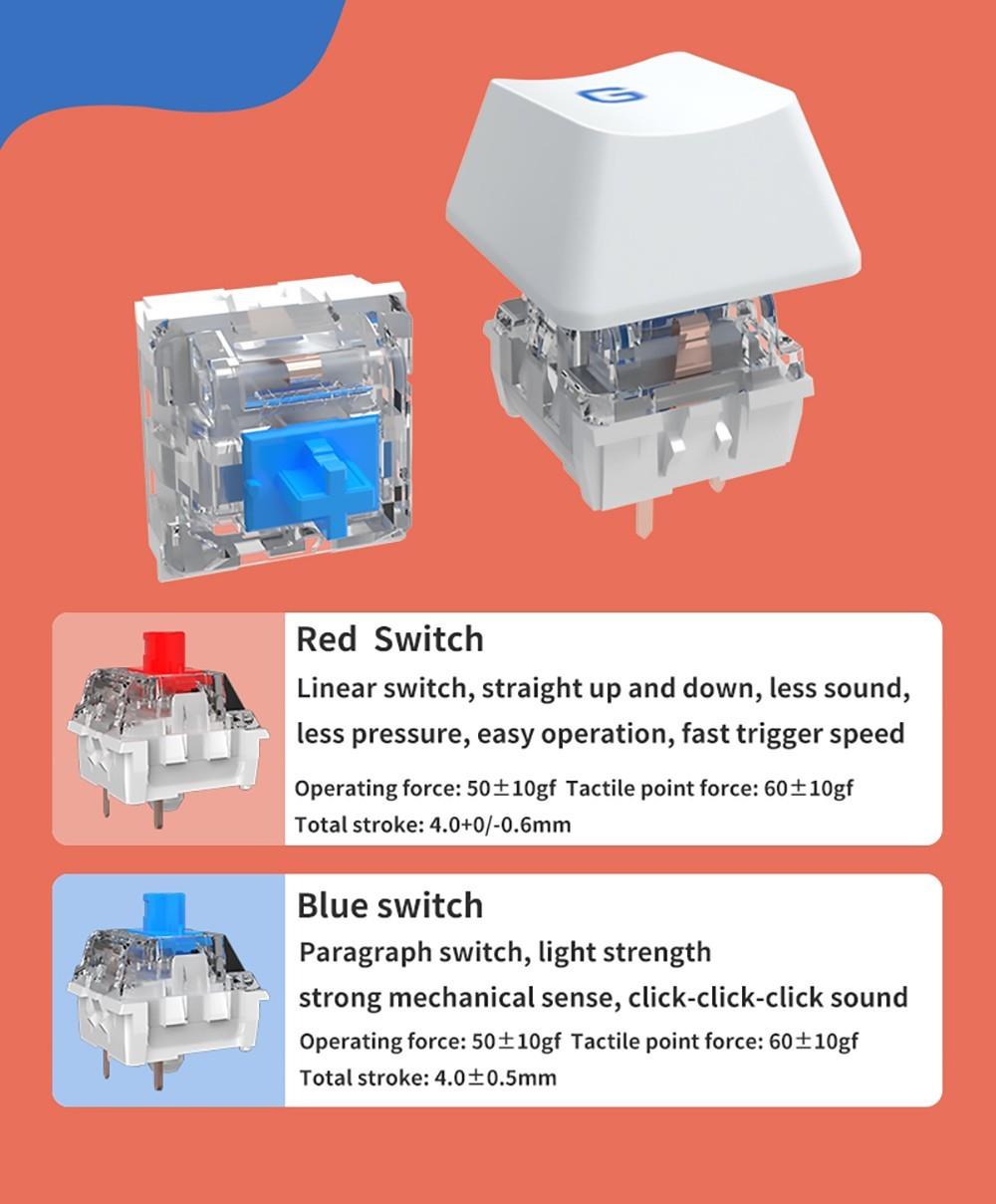 G

Red Switch

Linear switch, straight up and down, less sound, less pressure, easy operation, fast trigger speed

Operating force: 50±10gf Tactile point force: 60±10gf
Total stroke: 4.0+0/-0.6mm

Blue switch

Paragraph switch, light strength strong mechanical sense, click-click-click sound

Operating force: 50±10gf Tactile point force: 60±10gf
Total stroke: 4.0±0.5mm