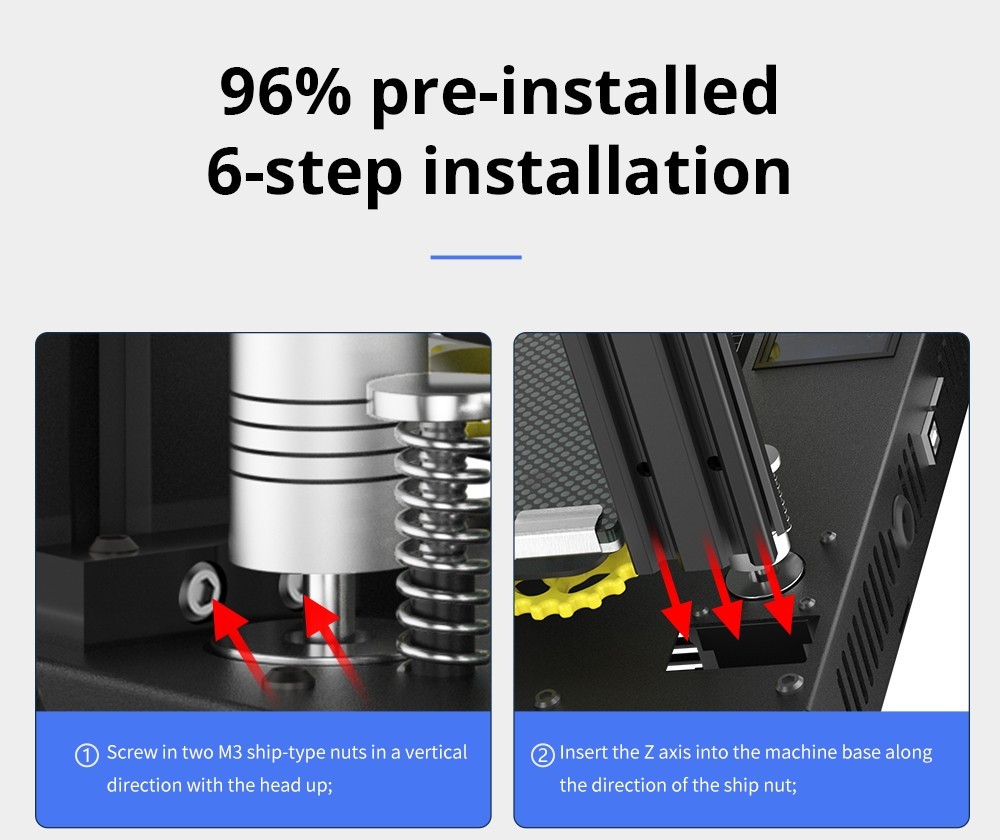 96% pre-installed
6-step installation

① Screw in two M3 ship-type nuts in a vertical direction with the head up;

② Insert the Z axis into the machine base along the direction of the ship nut;