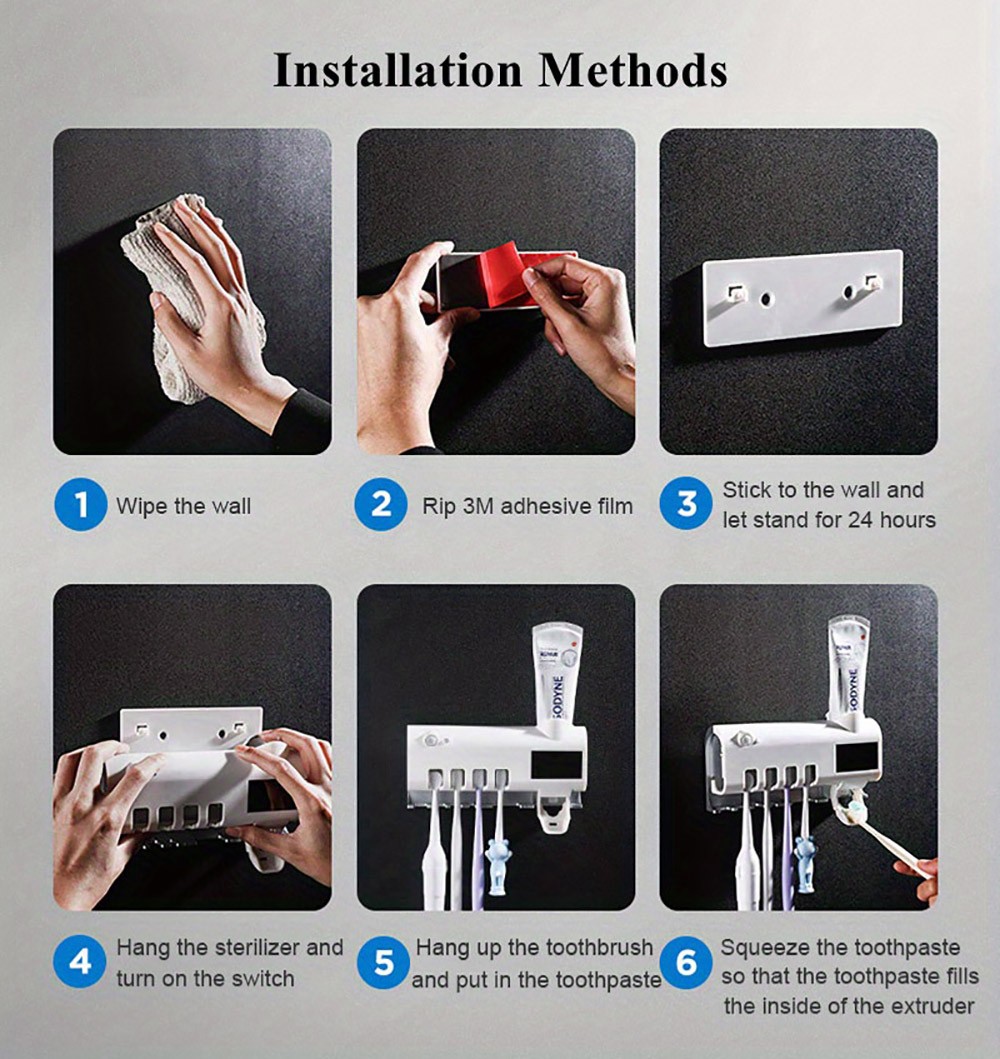 Installation Methods

1 Wipe the wall

2 Rip 3M adhesive film

3 Stick to the wall and let stand for 24 hours

SODYNE

SODYNE

4 Hang the sterilizer and turn on the switch

5 Hang up the toothbrush and put in the toothpaste

6 Squeeze the toothpaste so that the toothpaste fills the inside of the extruder