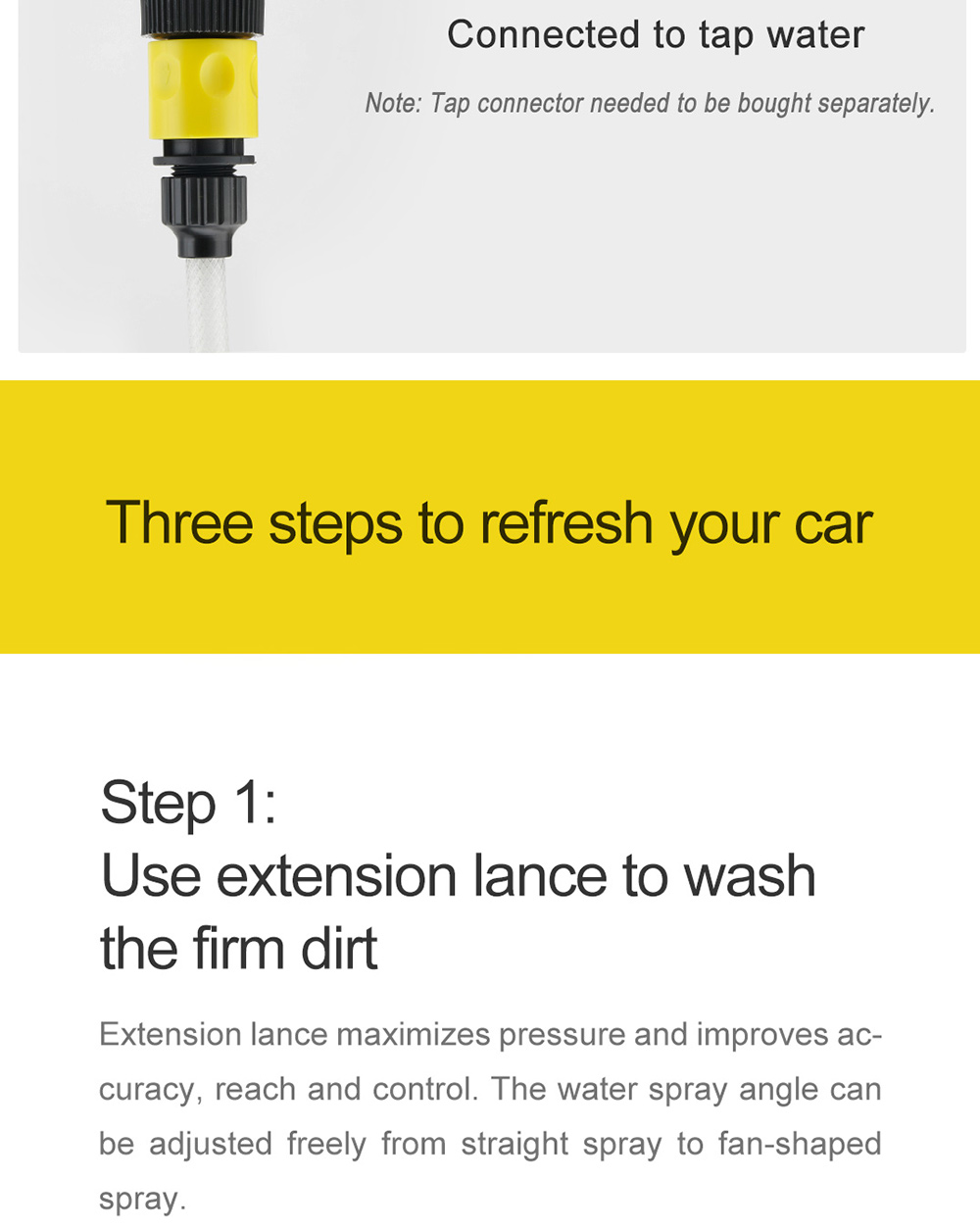 Connected to tap water

Note: Tap connector needed to be bought separately.

Three steps to refresh your car

Step 1:
Use extension lance to wash the firm dirt

Extension lance maximizes pressure and improves accuracy, reach and control. The water spray angle can be adjusted freely from straight spray to fan-shaped spray.