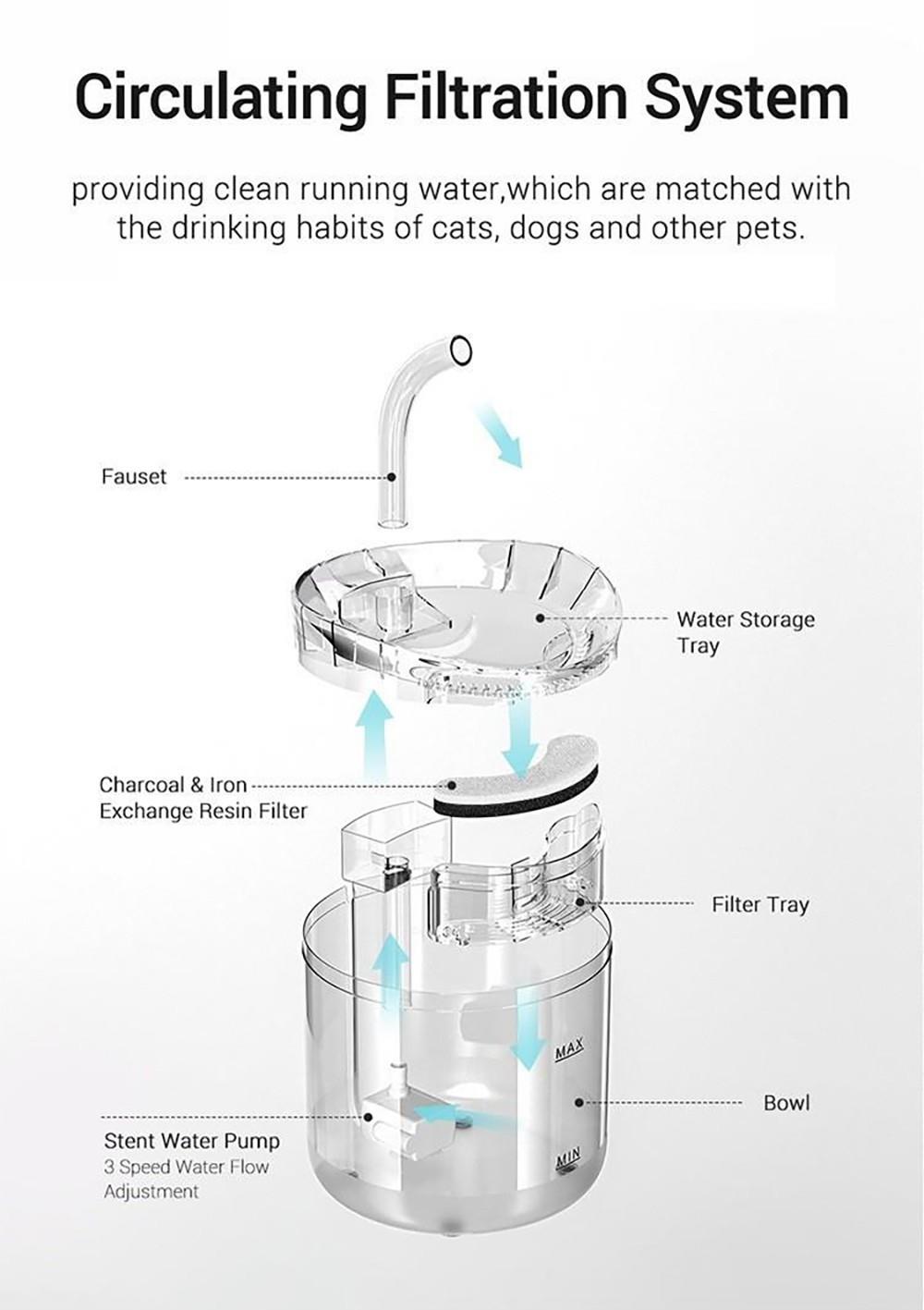 Circulating Filtration System

providing clean running water,which are matched with the drinking habits of cats, dogs and other pets.

Fauset

Water Storage Tray

Charcoal & Iron Exchange Resin Filter

Filter Tray

MAX

Bowl

MIN

Stent Water Pump
3 Speed Water Flow Adjustment