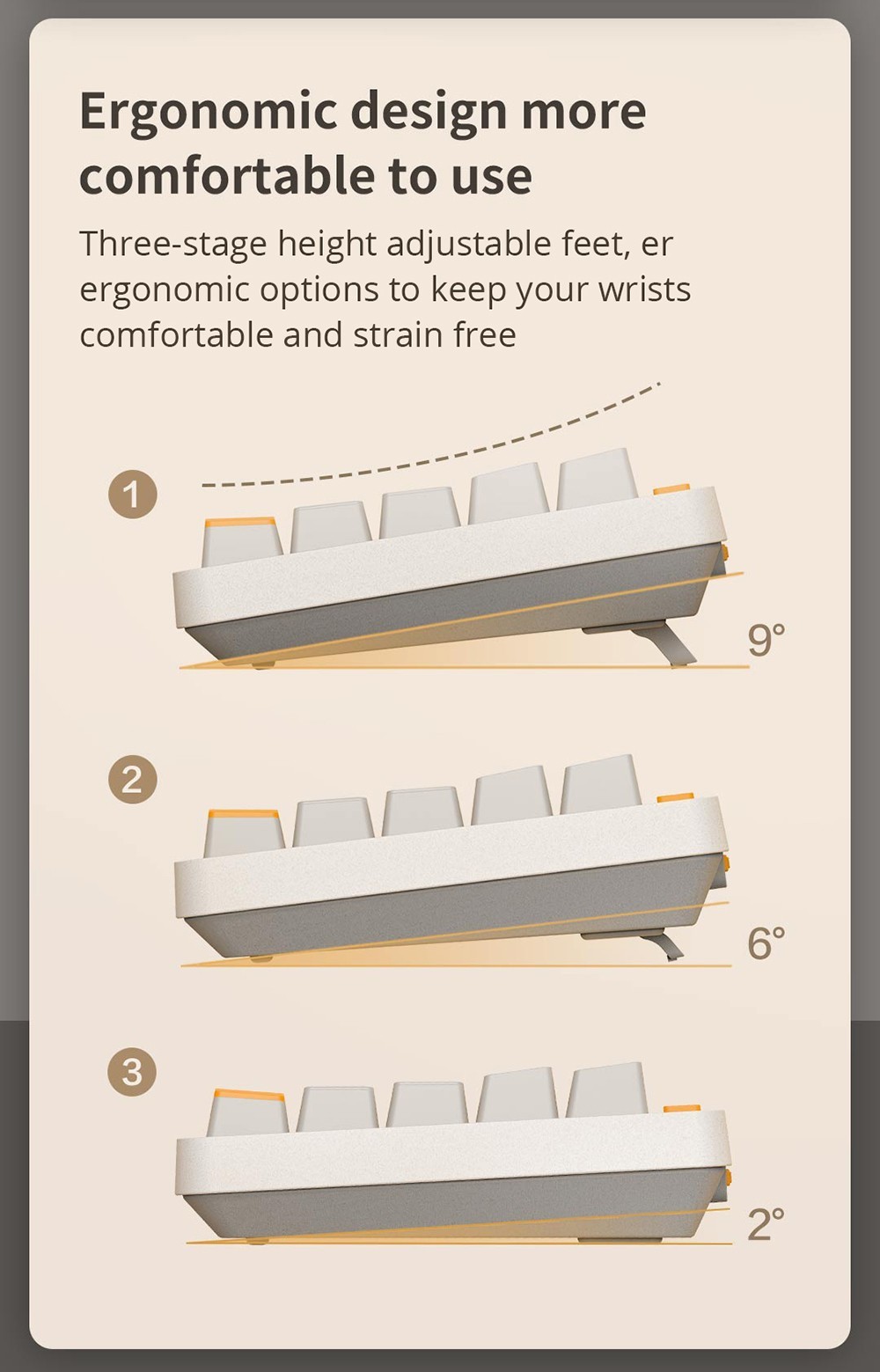 Ergonomic design more comfortable to use

Three-stage height adjustable feet, er ergonomic options to keep your wrists comfortable and strain free

1

9°

2

6°

3

2°