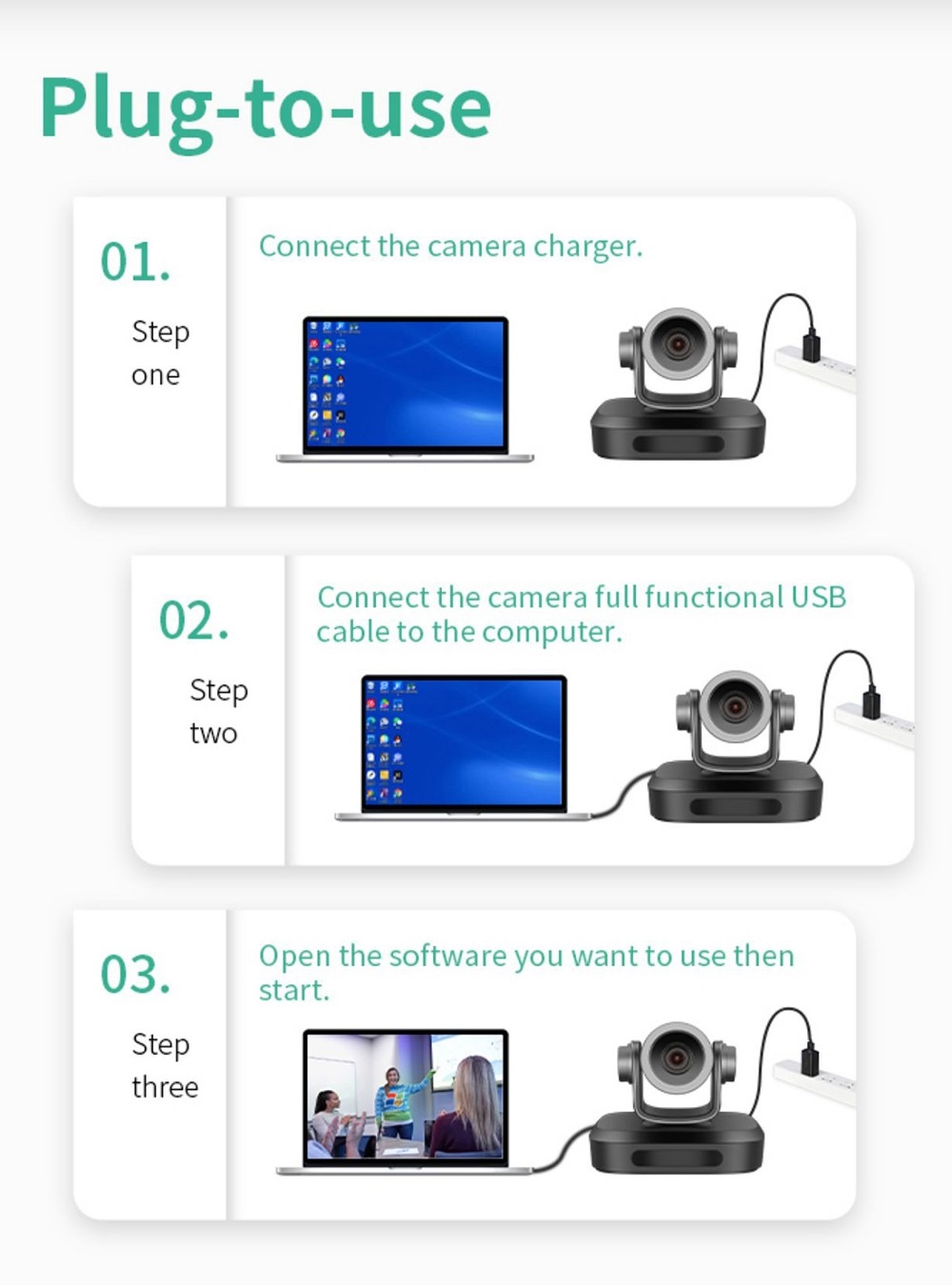 Plug-to-use

01.

Step one

Connect the camera charger.

02.

Step two

Connect the camera full functional USB cable to the computer.

03.

Step three

Open the software you want to use then start.