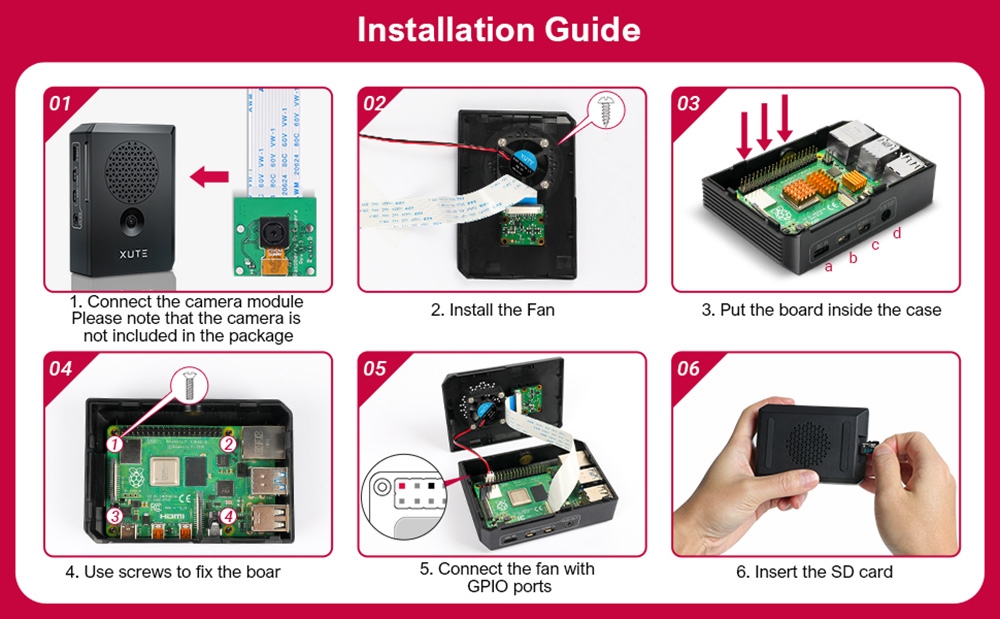 Installation Guide

01

XUTE

1. Connect the camera module
Please note that the camera is not included in the package

02

2. Install the Fan

03

a b c d

3. Put the board inside the case

04

1 2 3 4

4. Use screws to fix the boar

05

5. Connect the fan with GPIO ports

06

6. Insert the SD card