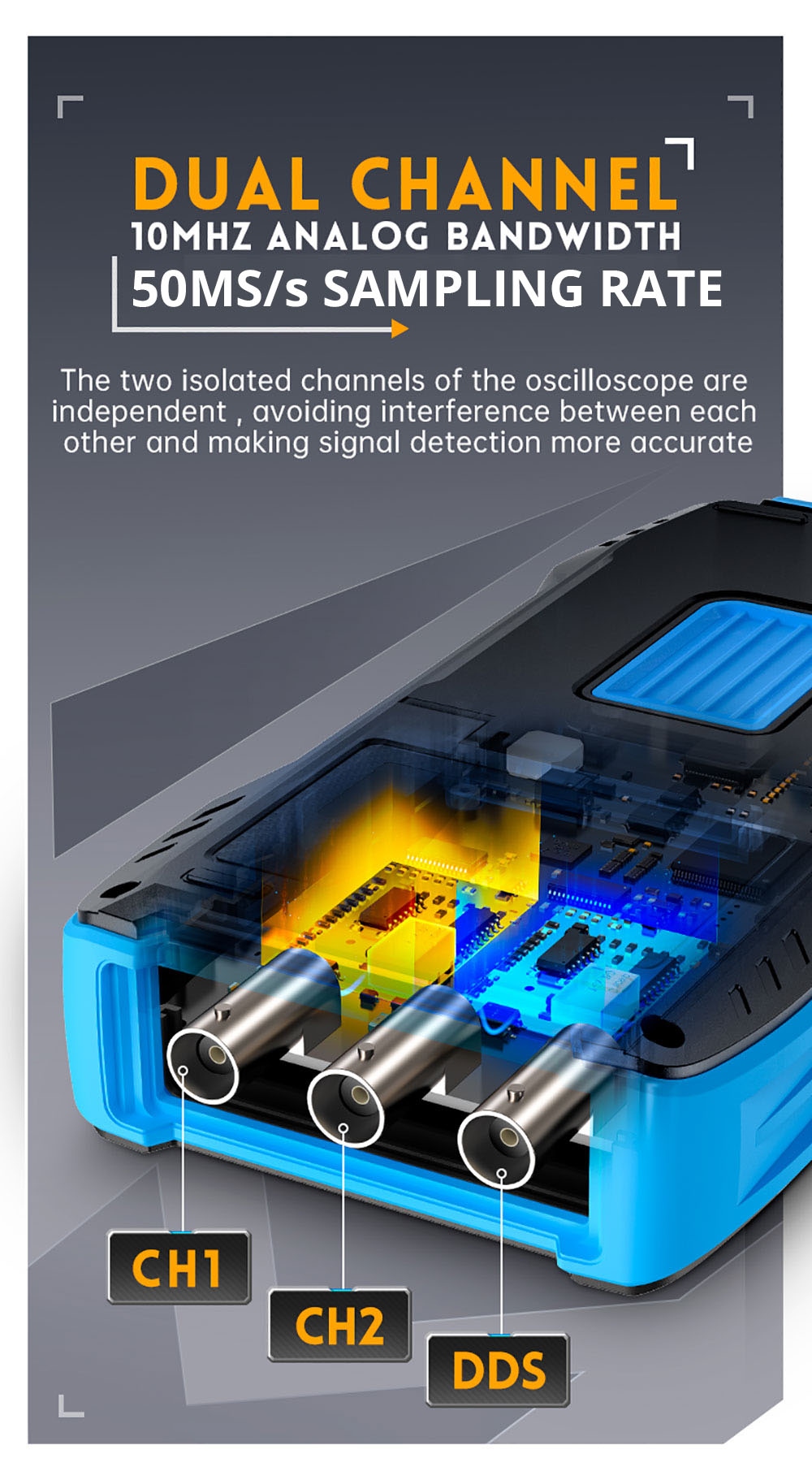 DUAL CHANNEL
10MHZ ANALOG BANDWIDTH
50MS/s SAMPLING RATE

The two isolated channels of the oscilloscope are independent , avoiding interference between each other and making signal detection more accurate

CH1
CH2
DDS