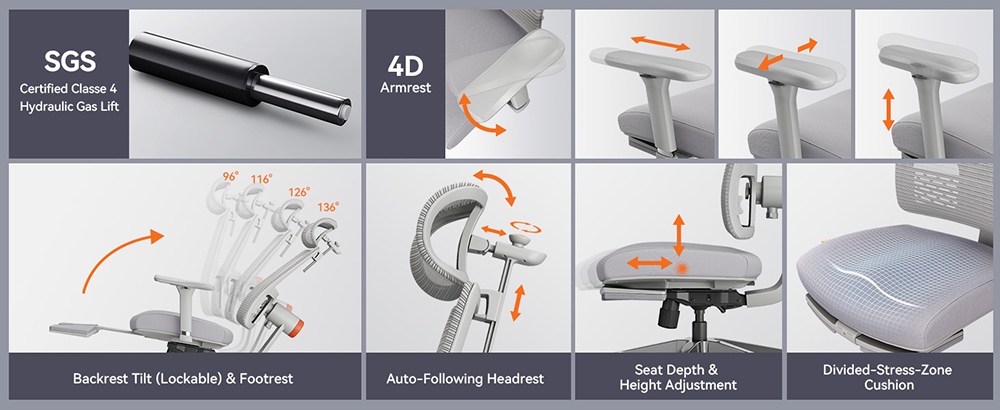 SGS
Certified Classe 4
Hydraulic Gas Lift

4D
Armrest

96° 116° 126° 136°

Backrest Tilt (Lockable) & Footrest

Auto-Following Headrest

Seat Depth &
Height Adjustment

Divided-Stress-Zone
Cushion