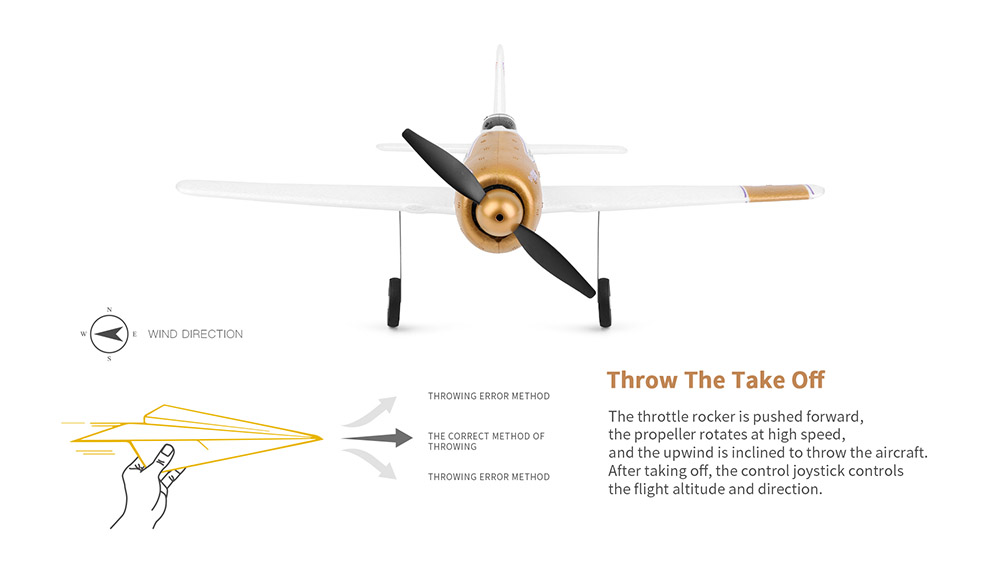 N
W
E
S
WIND DIRECTION

THROWING ERROR METHOD

THE CORRECT METHOD OF THROWING

THROWING ERROR METHOD

Throw The Take Off

The throttle rocker is pushed forward, the propeller rotates at high speed, and the upwind is inclined to throw the aircraft. After taking off, the control joystick controls the flight altitude and direction.