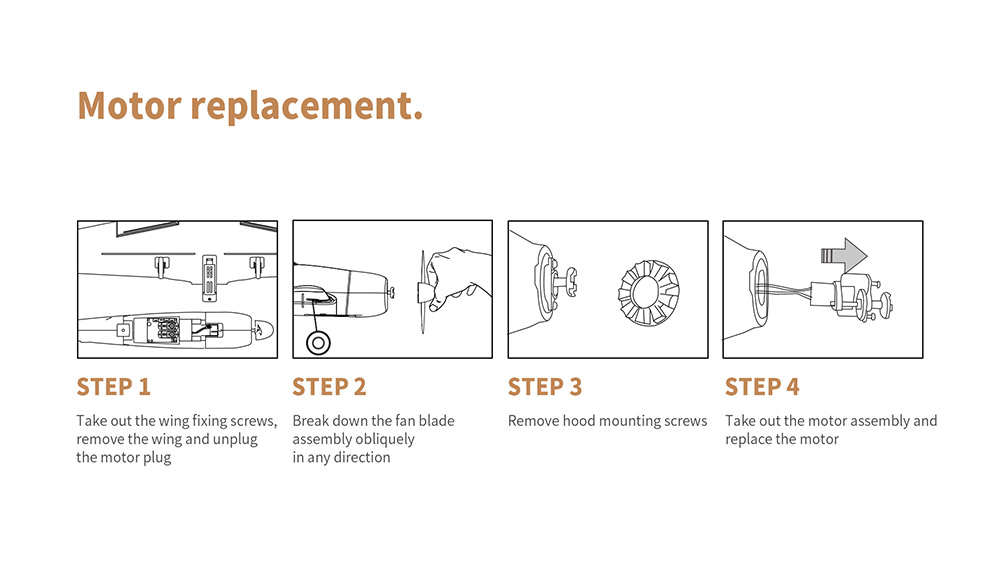 Motor replacement.

STEP 1

Take out the wing fixing screws, remove the wing and unplug the motor plug

STEP 2

Break down the fan blade assembly obliquely in any direction

STEP 3

Remove hood mounting screws

STEP 4

Take out the motor assembly and replace the motor