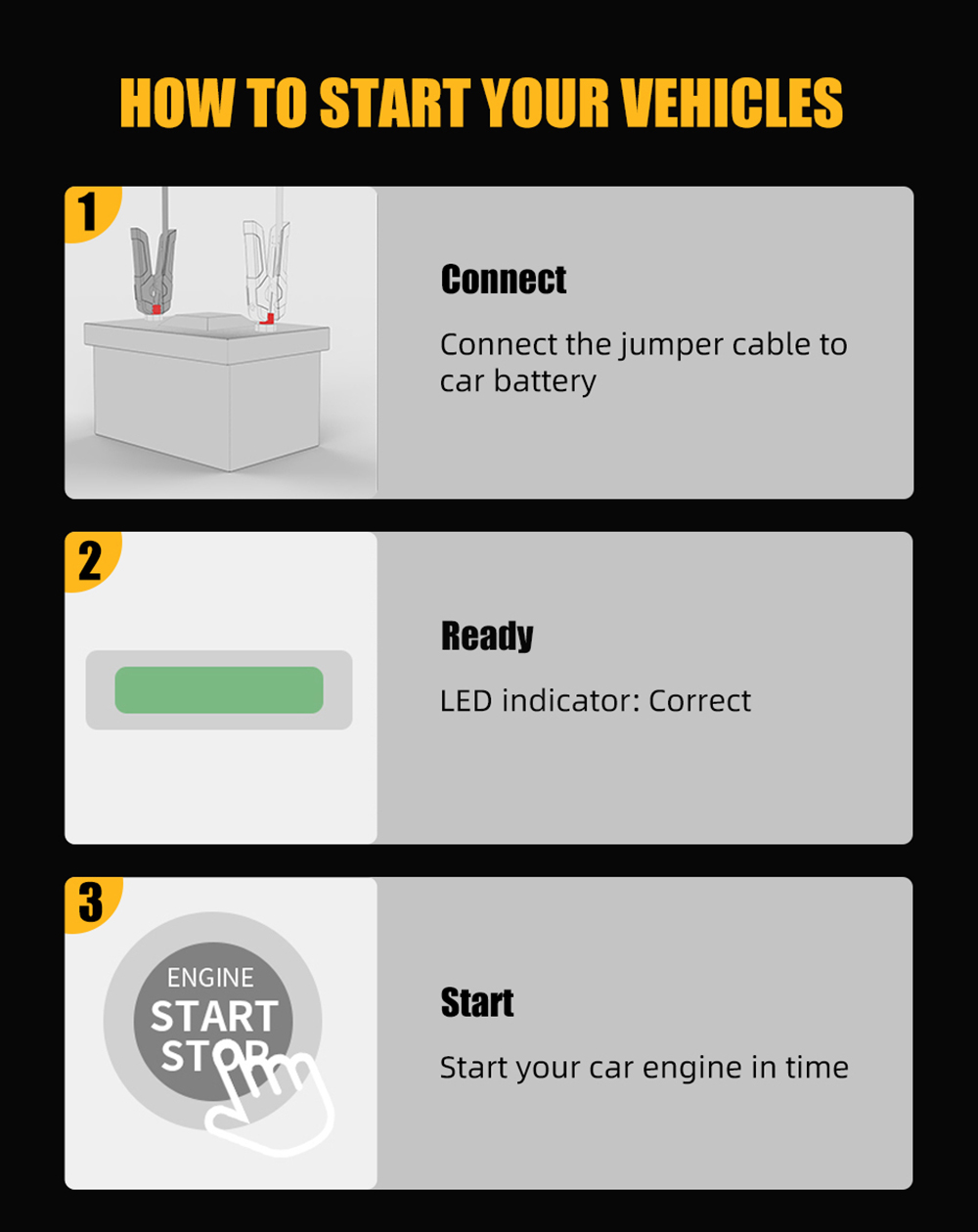 HOW TO START YOUR VEHICLES

1

Connect

Connect the jumper cable to car battery

2

Ready

LED indicator: Correct

3

ENGINE
START
STOP

Start

Start your car engine in time