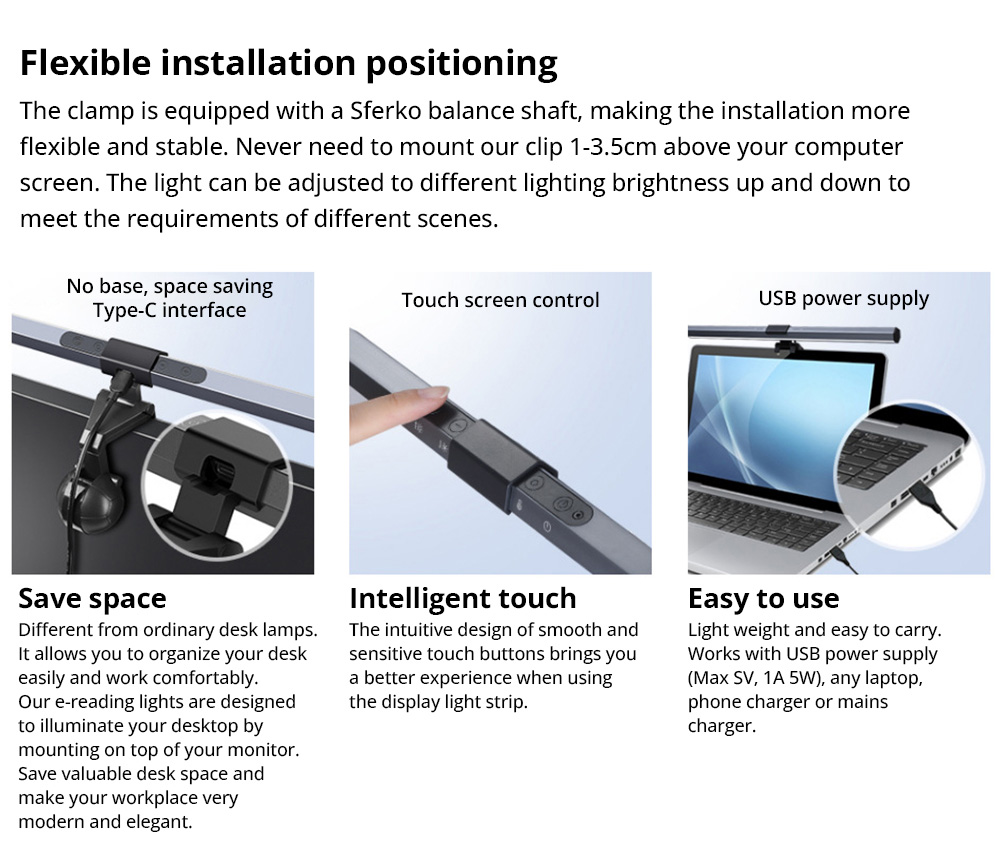 Flexible installation positioning

The clamp is equipped with a Sferko balance shaft, making the installation more flexible and stable. Never need to mount our clip 1-3.5cm above your computer screen. The light can be adjusted to different lighting brightness up and down to meet the requirements of different scenes.

No base, space saving
Type-C interface

Save space

Different from ordinary desk lamps. It allows you to organize your desk easily and work comfortably. Our e-reading lights are designed to illuminate your desktop by mounting on top of your monitor. Save valuable desk space and make your workplace very modern and elegant.

Touch screen control

Intelligent touch

The intuitive design of smooth and sensitive touch buttons brings you a better experience when using the display light strip.

USB power supply

Easy to use

Light weight and easy to carry. Works with USB power supply (Max SV, 1A 5W), any laptop, phone charger or mains charger.