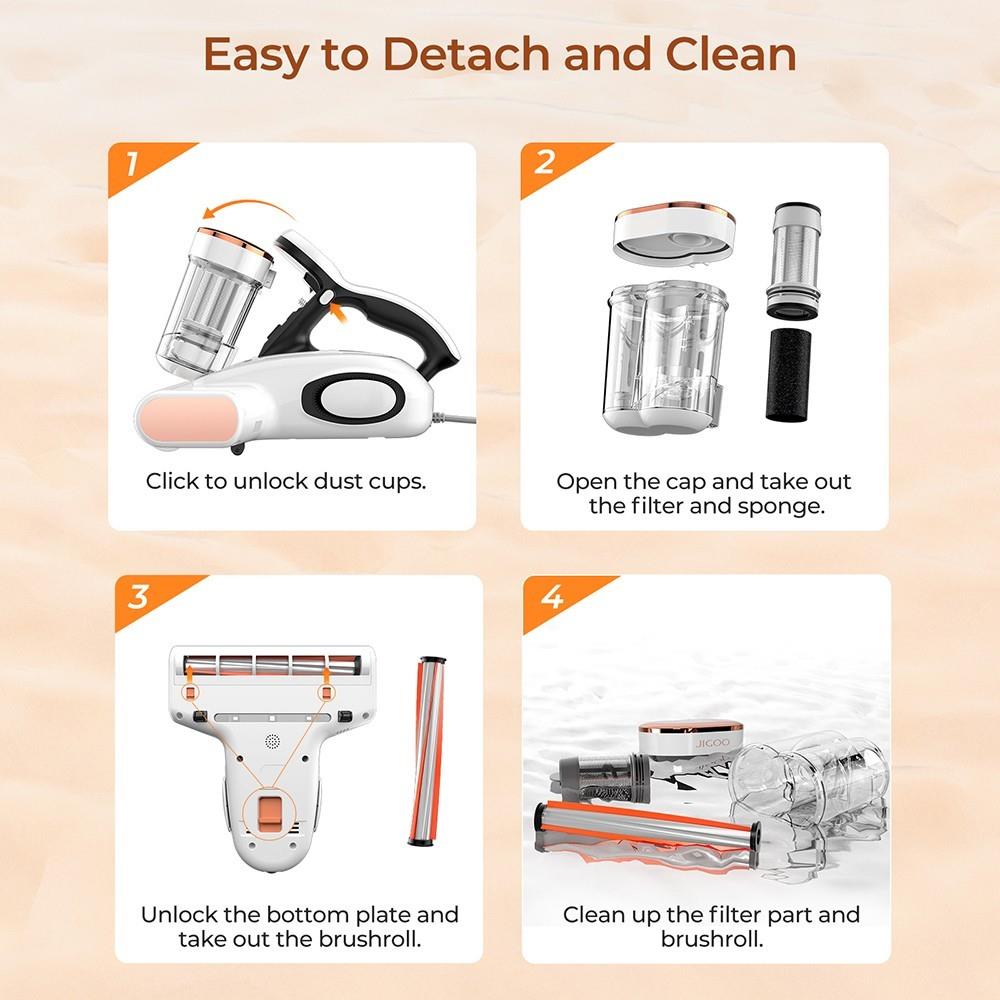 Easy to Detach and Clean

1

Click to unlock dust cups.

2

Open the cap and take out the filter and sponge.

3

Unlock the bottom plate and take out the brushroll.

4

JIGOO

Clean up the filter part and brushroll.