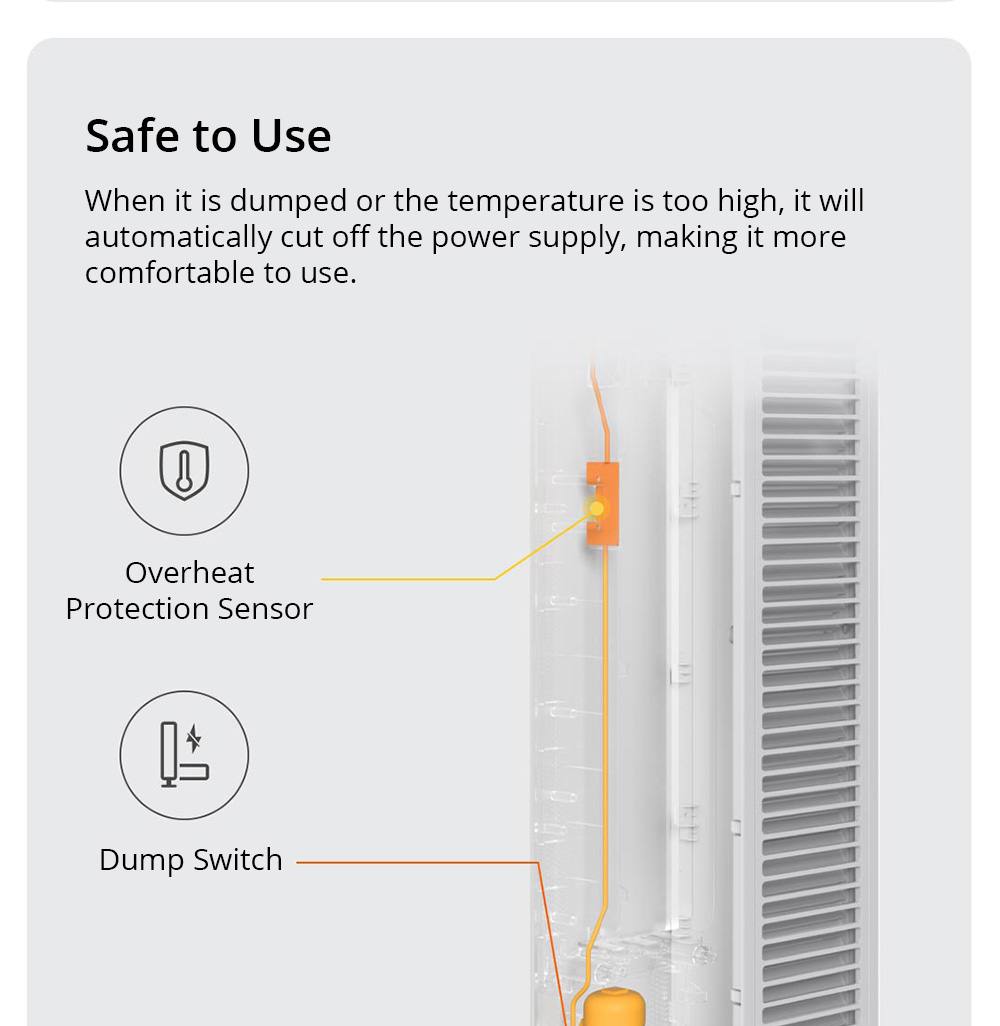 Safe to Use

When it is dumped or the temperature is too high, it will automatically cut off the power supply, making it more comfortable to use.

Overheat Protection Sensor

Dump Switch