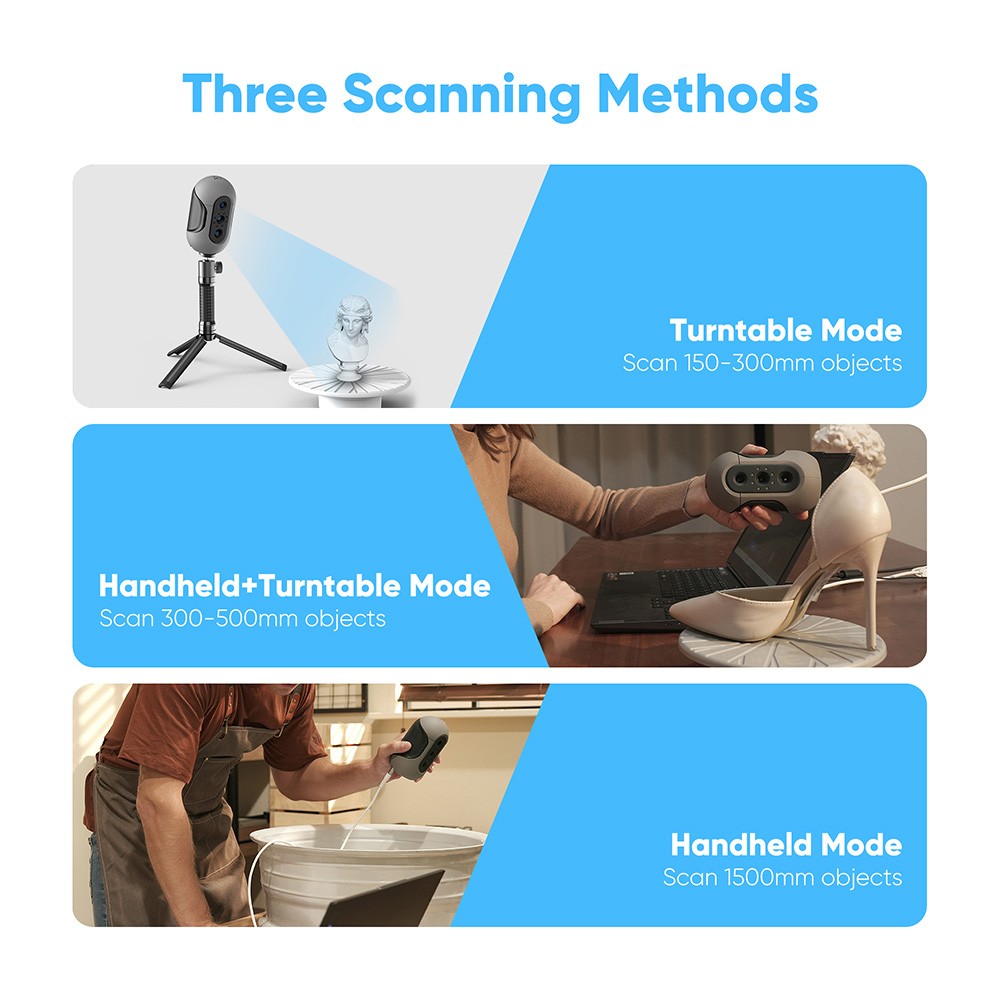 Three Scanning Methods

Turntable Mode
Scan 150-300mm objects

Handheld+Turntable Mode
Scan 300-500mm objects

Handheld Mode
Scan 1500mm objects