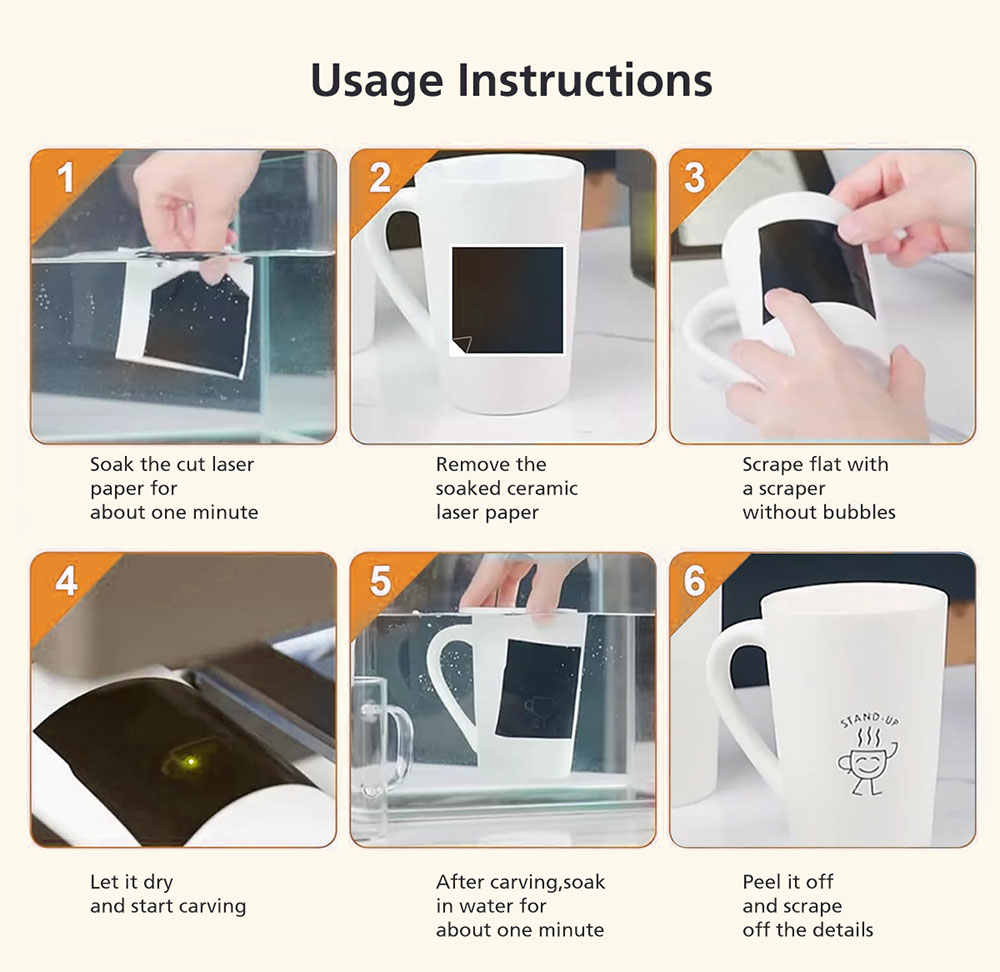 Usage Instructions

1

Soak the cut laser paper for about one minute

2

Remove the soaked ceramic laser paper

3

Scrape flat with a scraper without bubbles

4

Let it dry and start carving

5

After carving,soak in water for about one minute

6

STAND-UP

Peel it off and scrape off the details