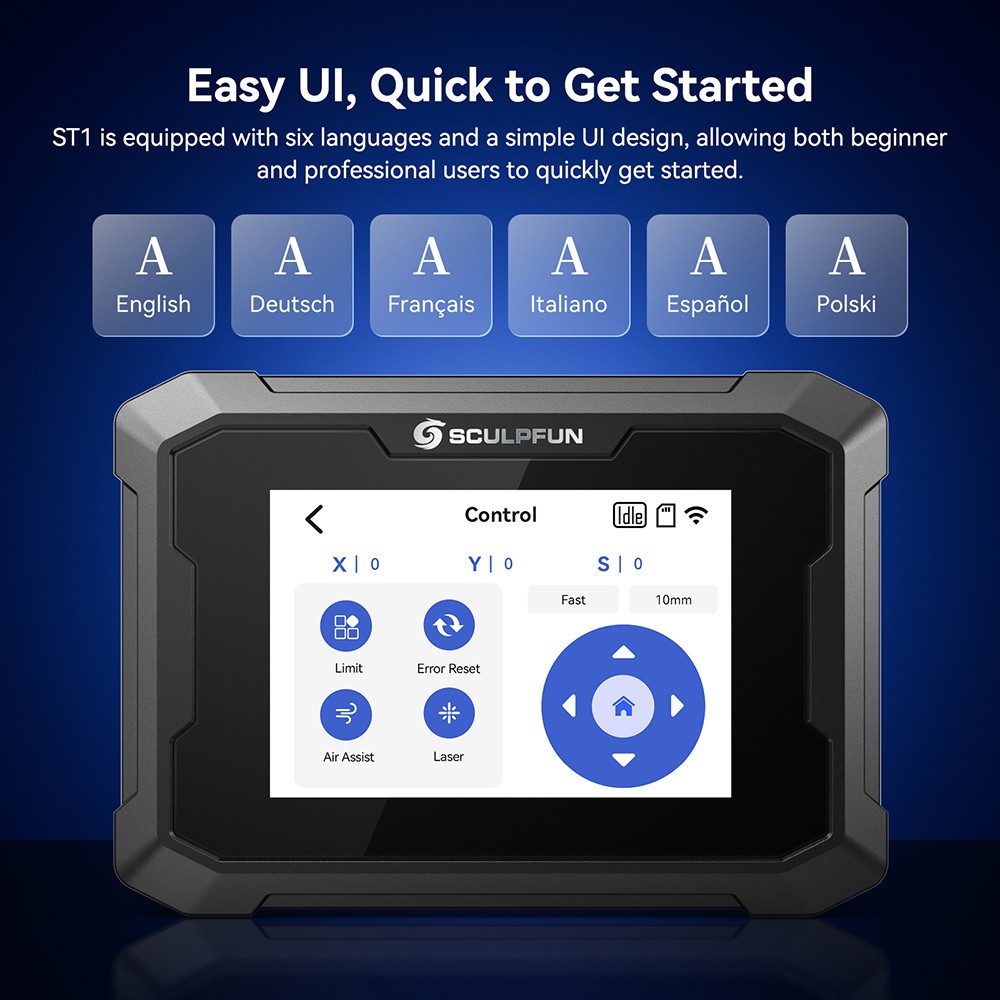 Easy UI, Quick to Get Started

ST1 is equipped with six languages and a simple UI design, allowing both beginner and professional users to quickly get started.

A English
A Deutsch
A Français
A Italiano
A Español
A Polski

SCULPFUN

Control
Idle

X | 0
Y | 0
S | 0

Fast
10mm

Limit
Error Reset
Air Assist
Laser