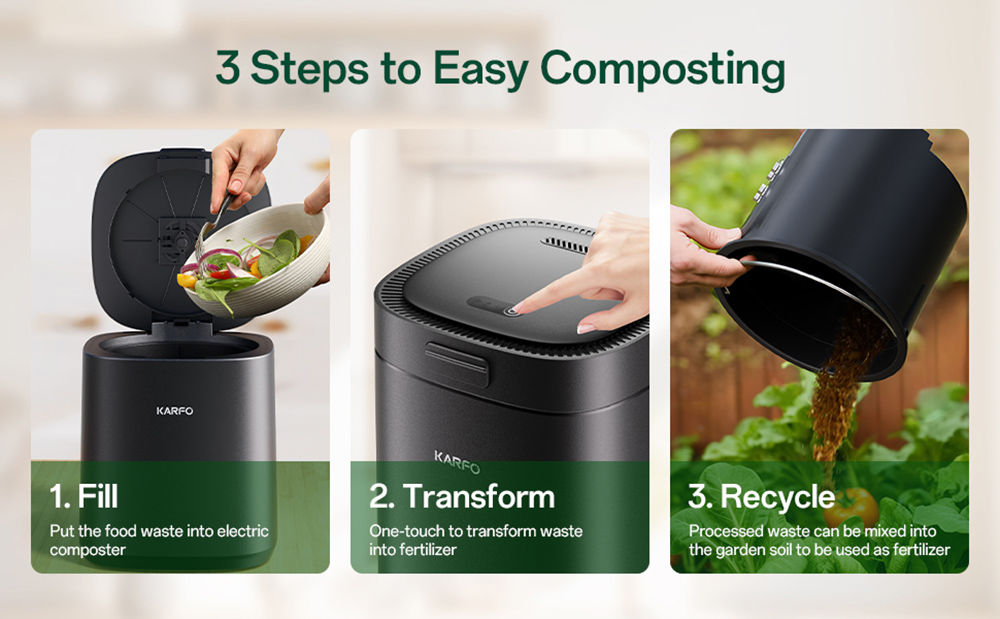 3 Steps to Easy Composting

KARFO

1. Fill

Put the food waste into electric composter

KARFO

2. Transform

One-touch to transform waste into fertilizer

3. Recycle

Processed waste can be mixed into the garden soil to be used as fertilizer