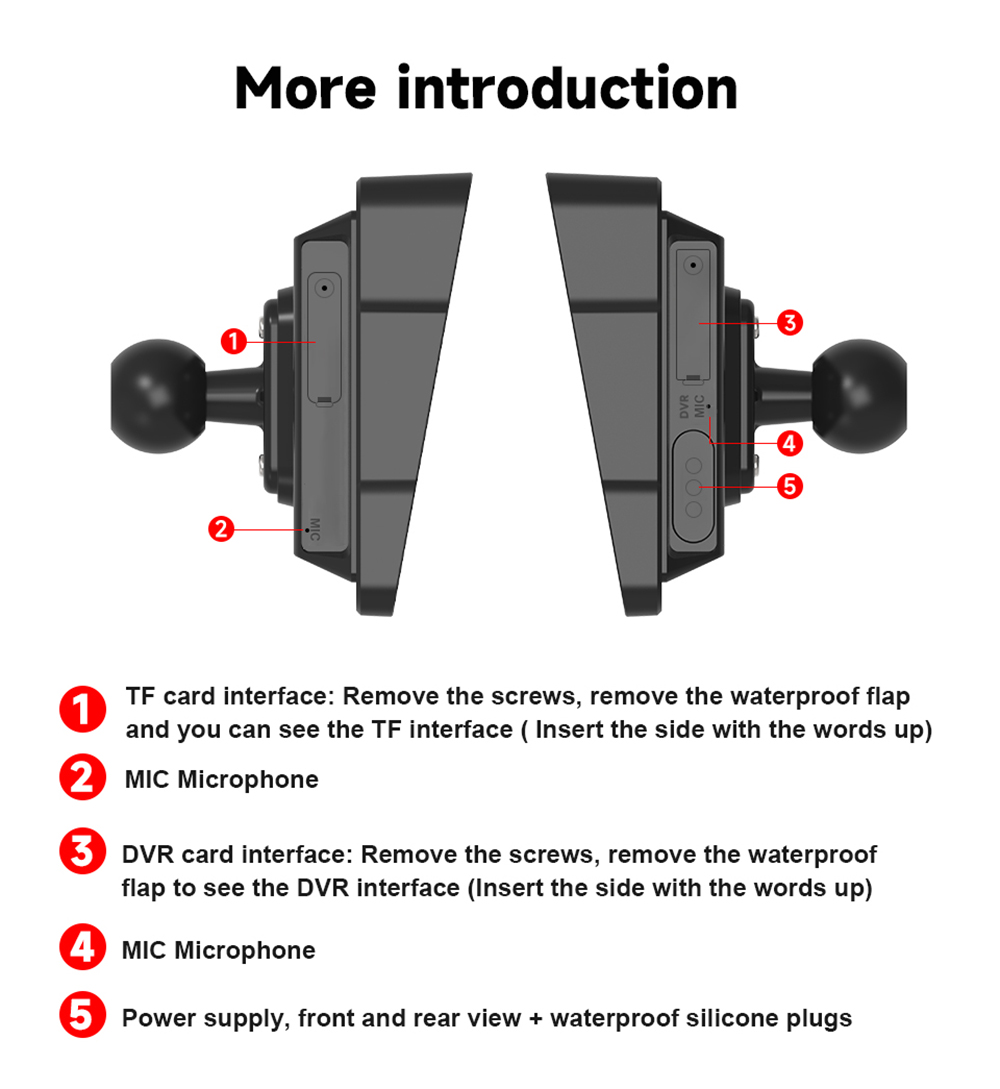 More introduction

1

2

MIC

3

DVR
MIC

4

5

1 TF card interface: Remove the screws, remove the waterproof flap and you can see the TF interface ( Insert the side with the words up)

2 MIC Microphone

3 DVR card interface: Remove the screws, remove the waterproof flap to see the DVR interface (Insert the side with the words up)

4 MIC Microphone

5 Power supply, front and rear view + waterproof silicone plugs