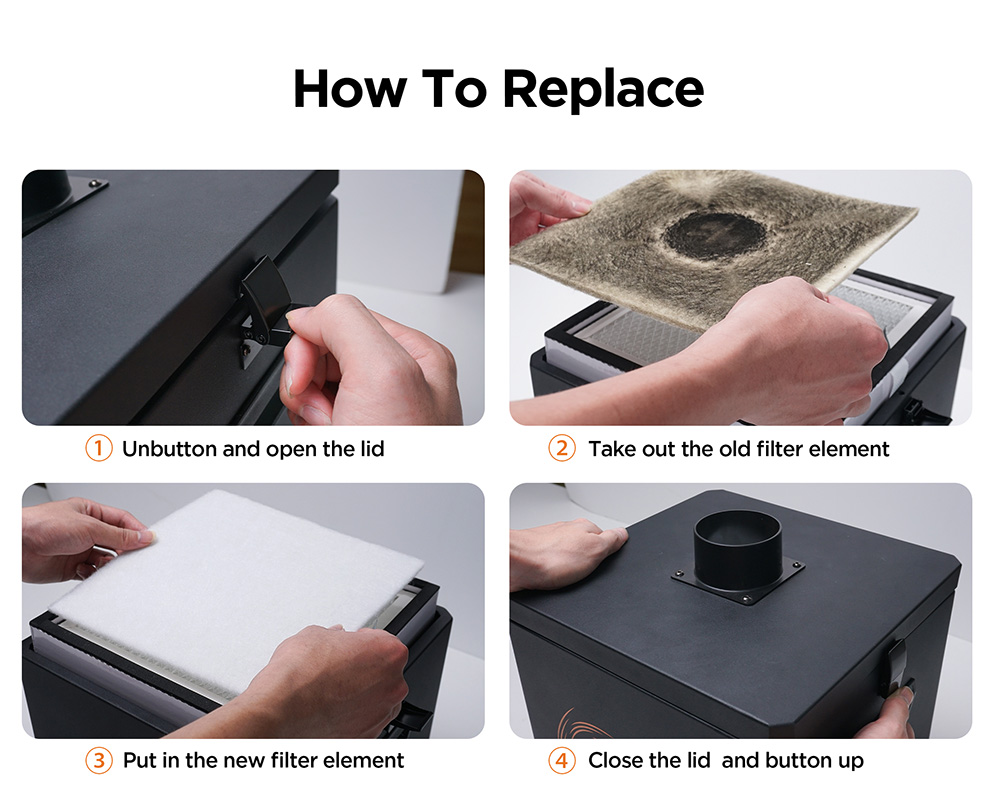 How To Replace

① Unbutton and open the lid

② Take out the old filter element

③ Put in the new filter element

④ Close the lid and button up