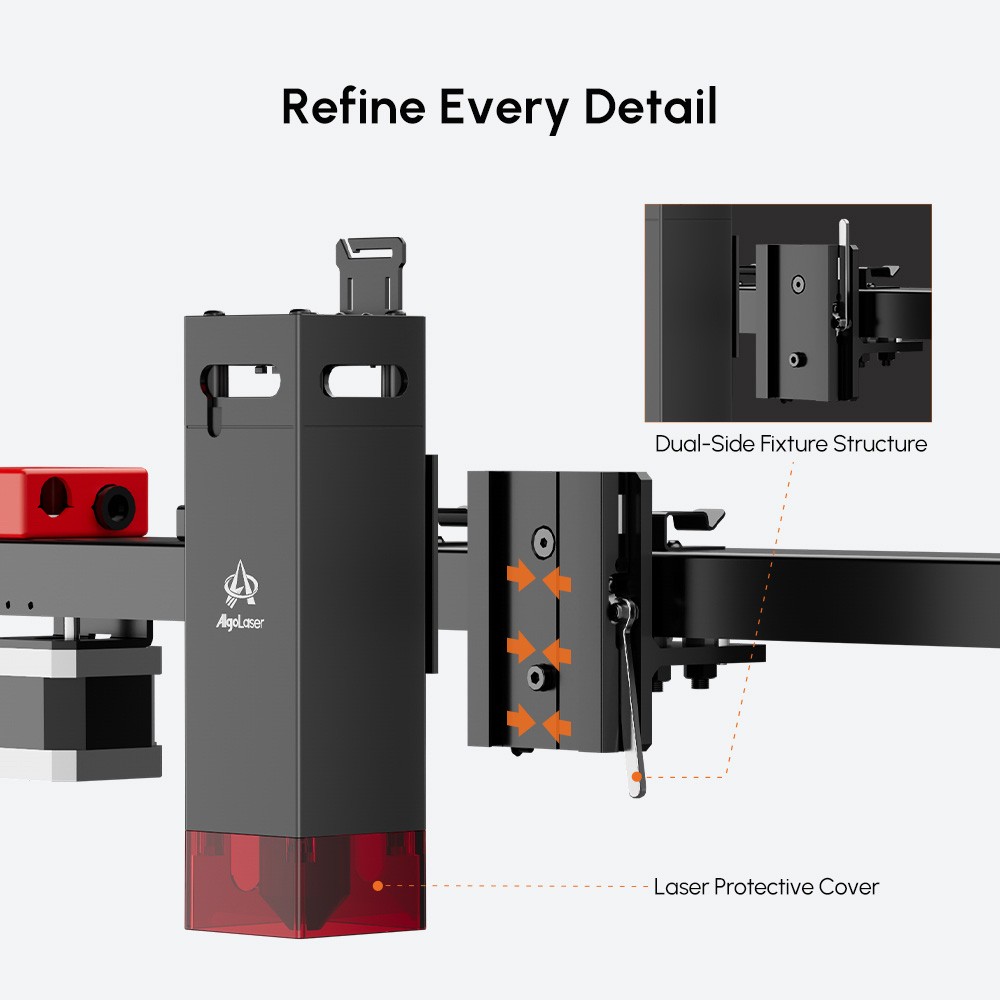 Refine Every Detail

Dual-Side Fixture Structure

AlgoLaser

Laser Protective Cover