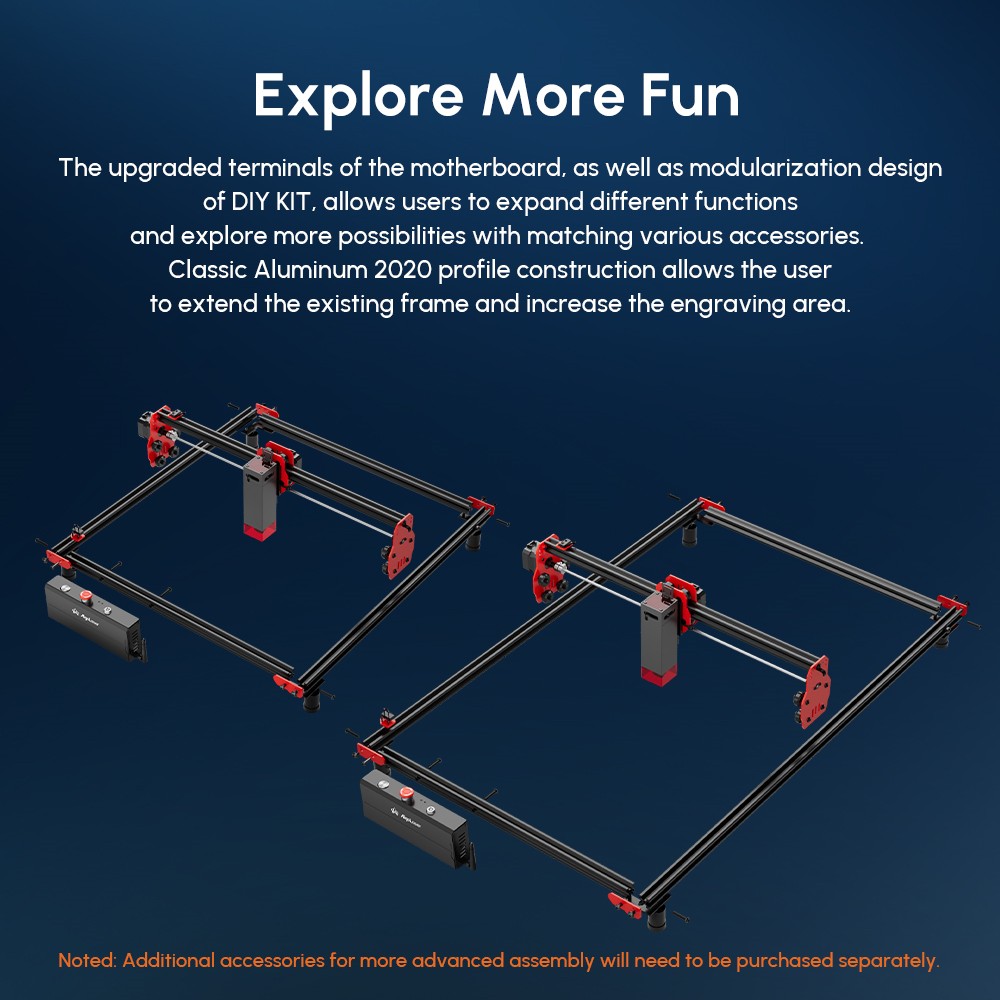 Explore More Fun

The upgraded terminals of the motherboard, as well as modularization design of DIY KIT, allows users to expand different functions and explore more possibilities with matching various accessories. Classic Aluminum 2020 profile construction allows the user to extend the existing frame and increase the engraving area.

Noted: Additional accessories for more advanced assembly will need to be purchased separately.