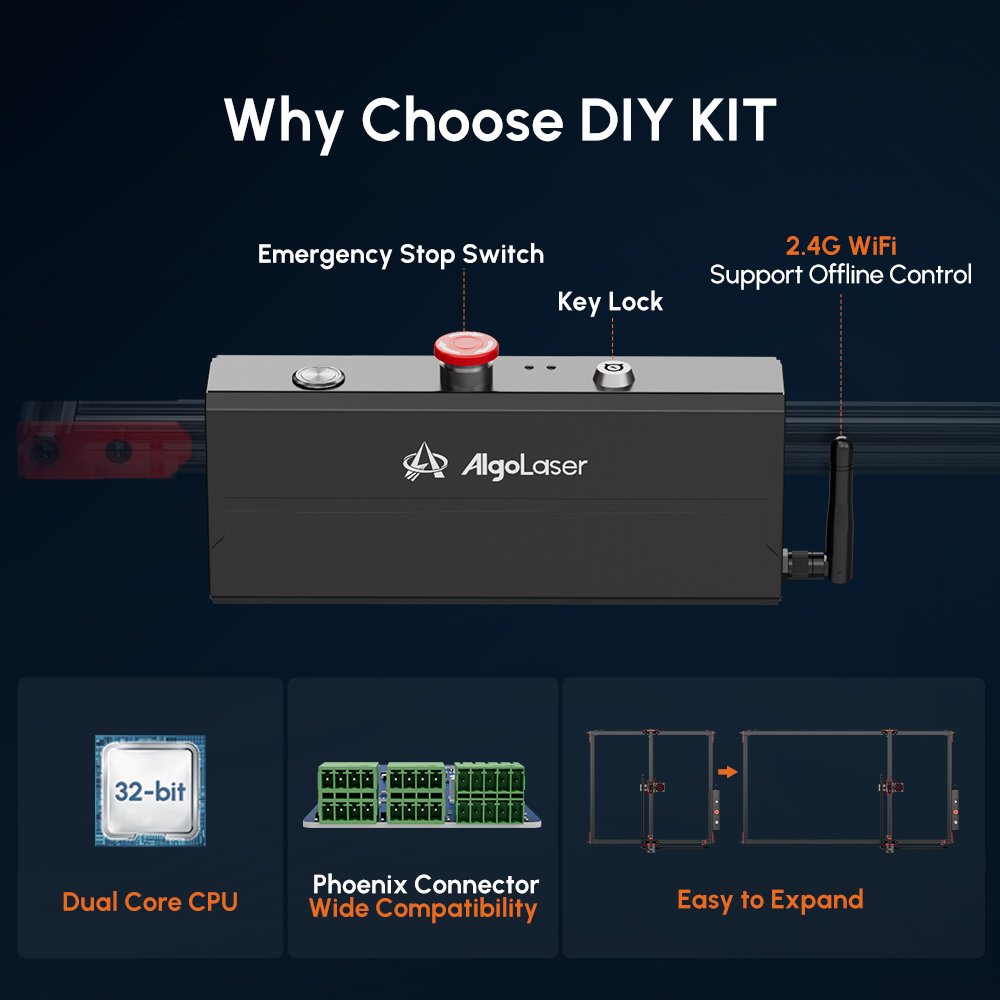 Why Choose DIY KIT

Emergency Stop Switch

Key Lock

2.4G WiFi
Support Offline Control

AlgoLaser

32-bit

Dual Core CPU

Phoenix Connector
Wide Compatibility

Easy to Expand