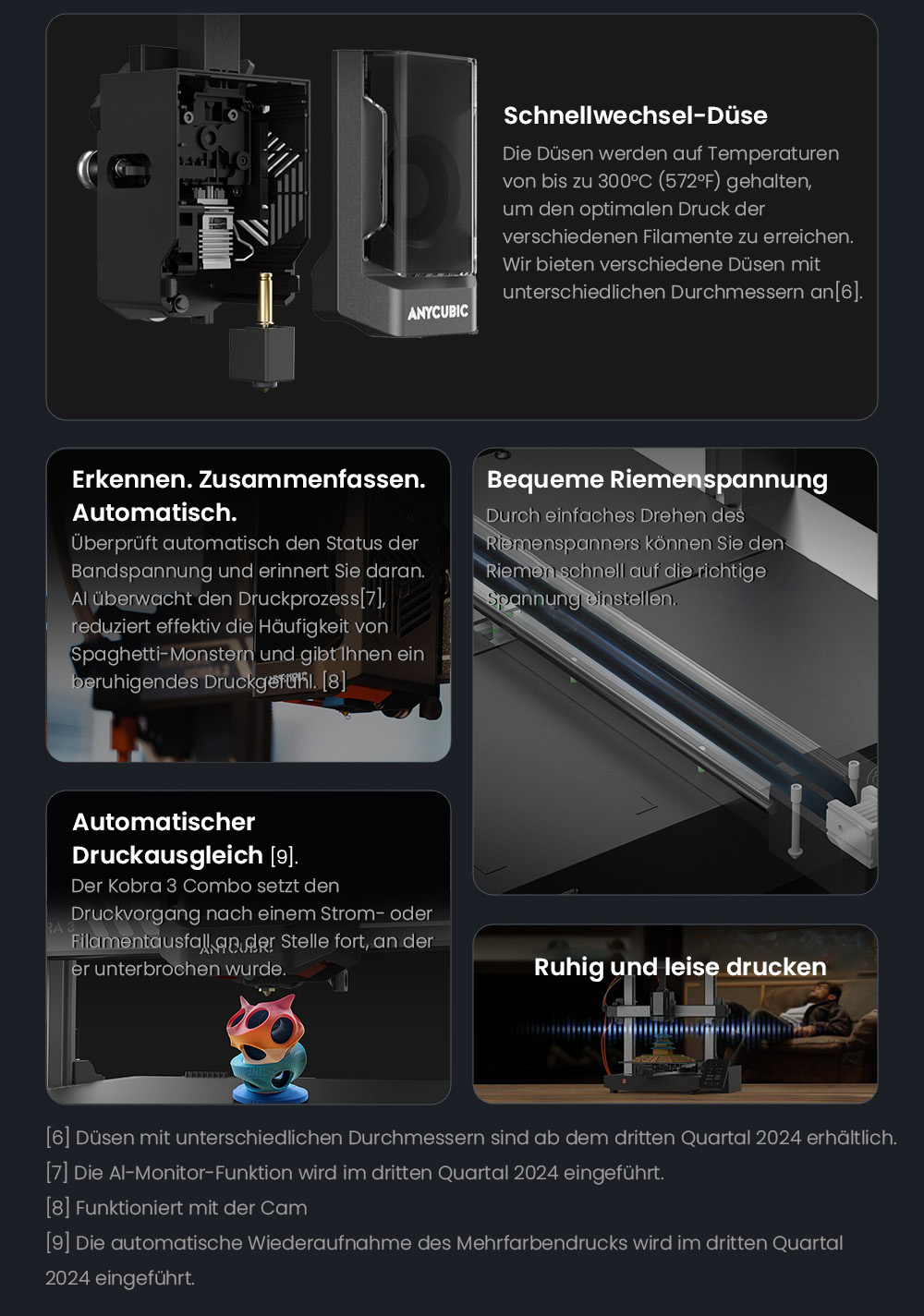 ANYCUBIC

Schnellwechsel-Düse

Die Düsen werden auf Temperaturen von bis zu 300°C (572°F) gehalten, um den optimalen Druck der verschiedenen Filamente zu erreichen. Wir bieten verschiedene Düsen mit unterschiedlichen Durchmessern an[6].

Erkennen. Zusammenfassen. Automatisch.

Überprüft automatisch den Status der Bandspannung und erinnert Sie daran. AI überwacht den Druckprozess[7], reduziert effektiv die Häufigkeit von Spaghetti-Monstern und gibt Ihnen ein beruhigendes Druckgefühl. [8]

Bequeme Riemenspannung

Durch einfaches Drehen des Riemenspanners können Sie den Riemen schnell auf die richtige Spannung einstellen.

Automatischer Druckausgleich [9].

Der Kobra 3 Combo setzt den Druckvorgang nach einem Strom- oder Filamentausfall an der Stelle fort, an der er unterbrochen wurde.

Ruhig und leise drucken

[6] Düsen mit unterschiedlichen Durchmessern sind ab dem dritten Quartal 2024 erhältlich.

[7] Die AI-Monitor-Funktion wird im dritten Quartal 2024 eingeführt.

[8] Funktioniert mit der Cam

[9] Die automatische Wiederaufnahme des Mehrfarbendrucks wird im dritten Quartal 2024 eingeführt.