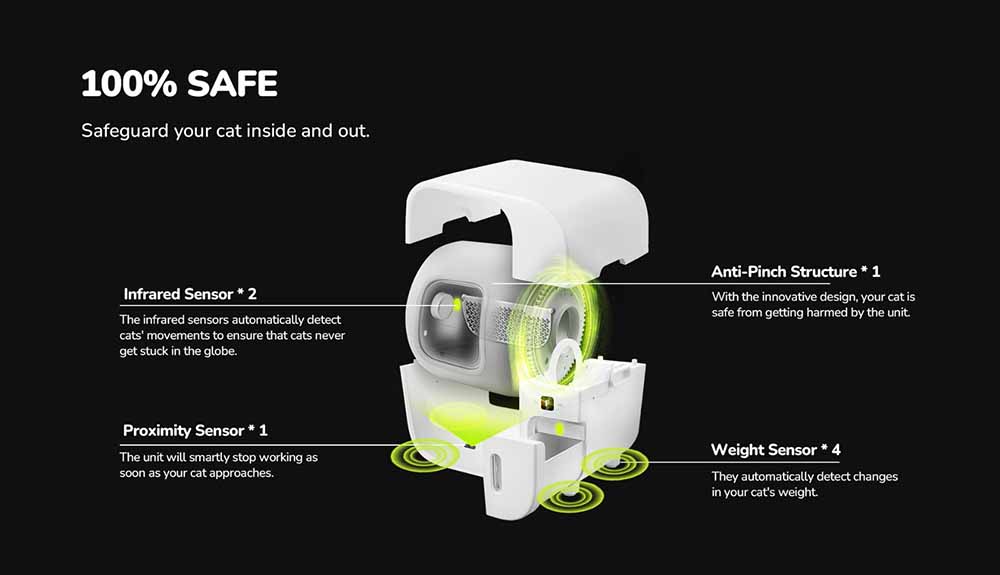 100% SAFE

Safeguard your cat inside and out.

Infrared Sensor * 2

The infrared sensors automatically detect cats' movements to ensure that cats never get stuck in the globe.

Proximity Sensor * 1

The unit will smartly stop working as soon as your cat approaches.

Anti-Pinch Structure * 1

With the innovative design, your cat is safe from getting harmed by the unit.

Weight Sensor * 4

They automatically detect changes in your cat's weight.