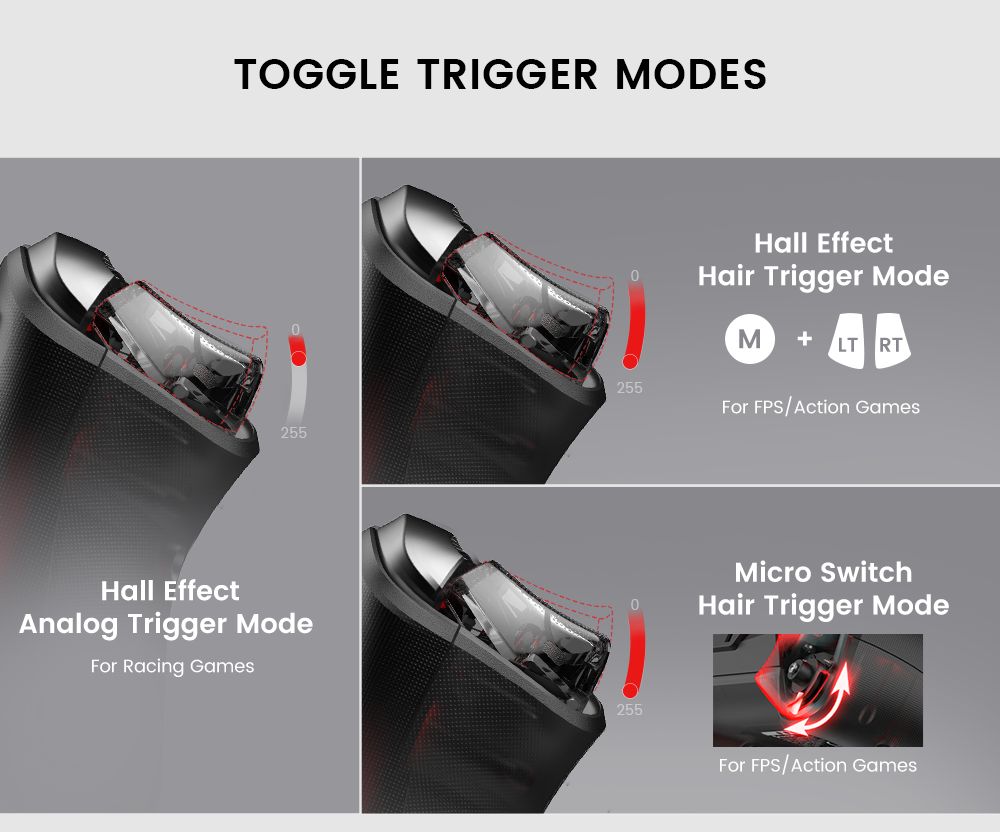 TOGGLE TRIGGER MODES

0
255

Hall Effect
Analog Trigger Mode

For Racing Games

0
255

Hall Effect
Hair Trigger Mode

M + LT RT

For FPS/Action Games

0
255

Micro Switch
Hair Trigger Mode

For FPS/Action Games