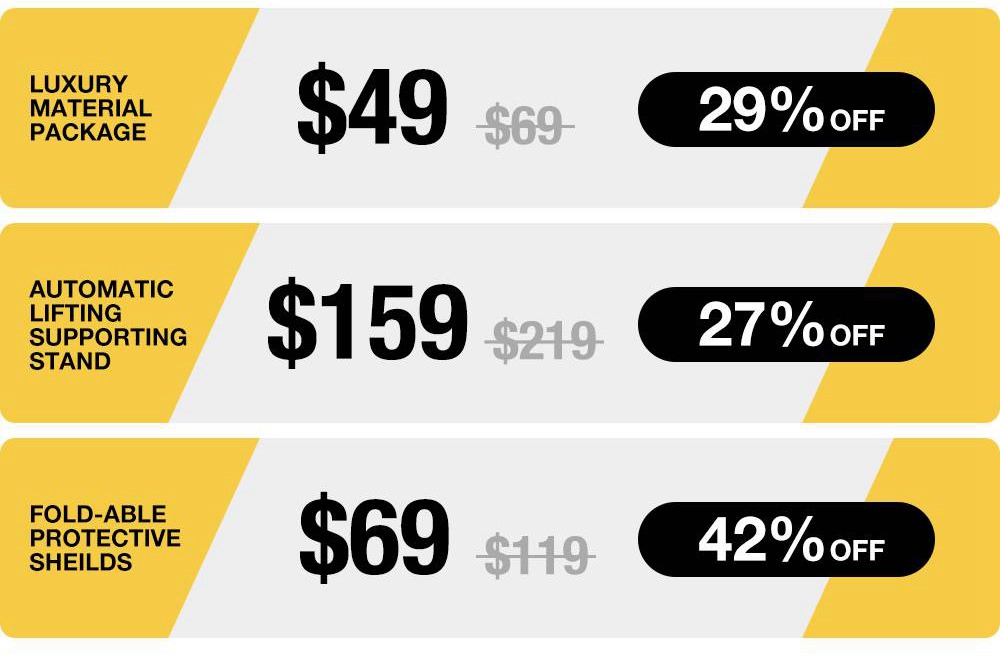 LUXURY
MATERIAL
PACKAGE

$49 $69

29% OFF

AUTOMATIC
LIFTING
SUPPORTING
STAND

$159 $219

27% OFF

FOLD-ABLE
PROTECTIVE
SHEILDS

$69 $119

42% OFF